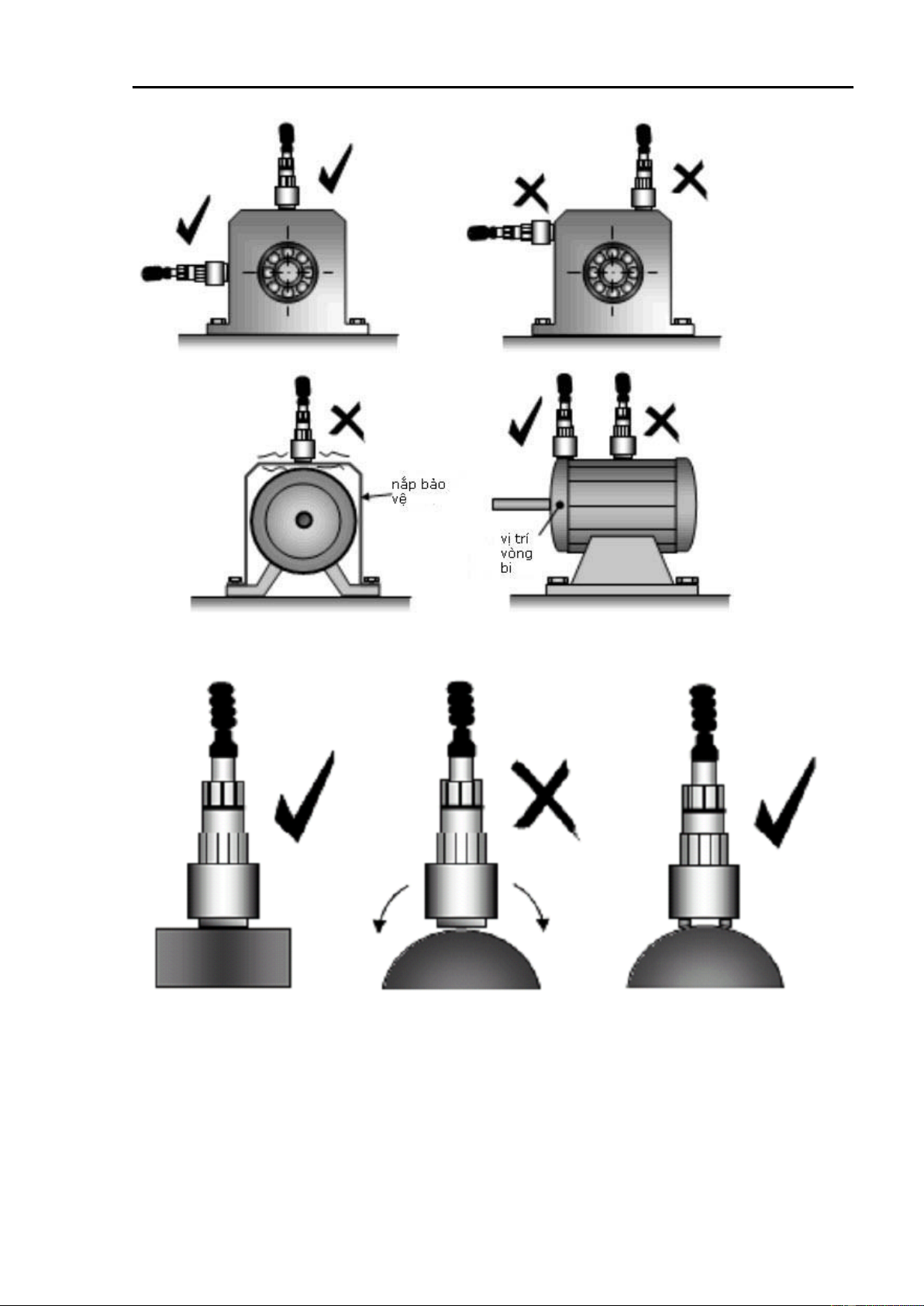 nắp bảo vệ

vị trí vòng bi