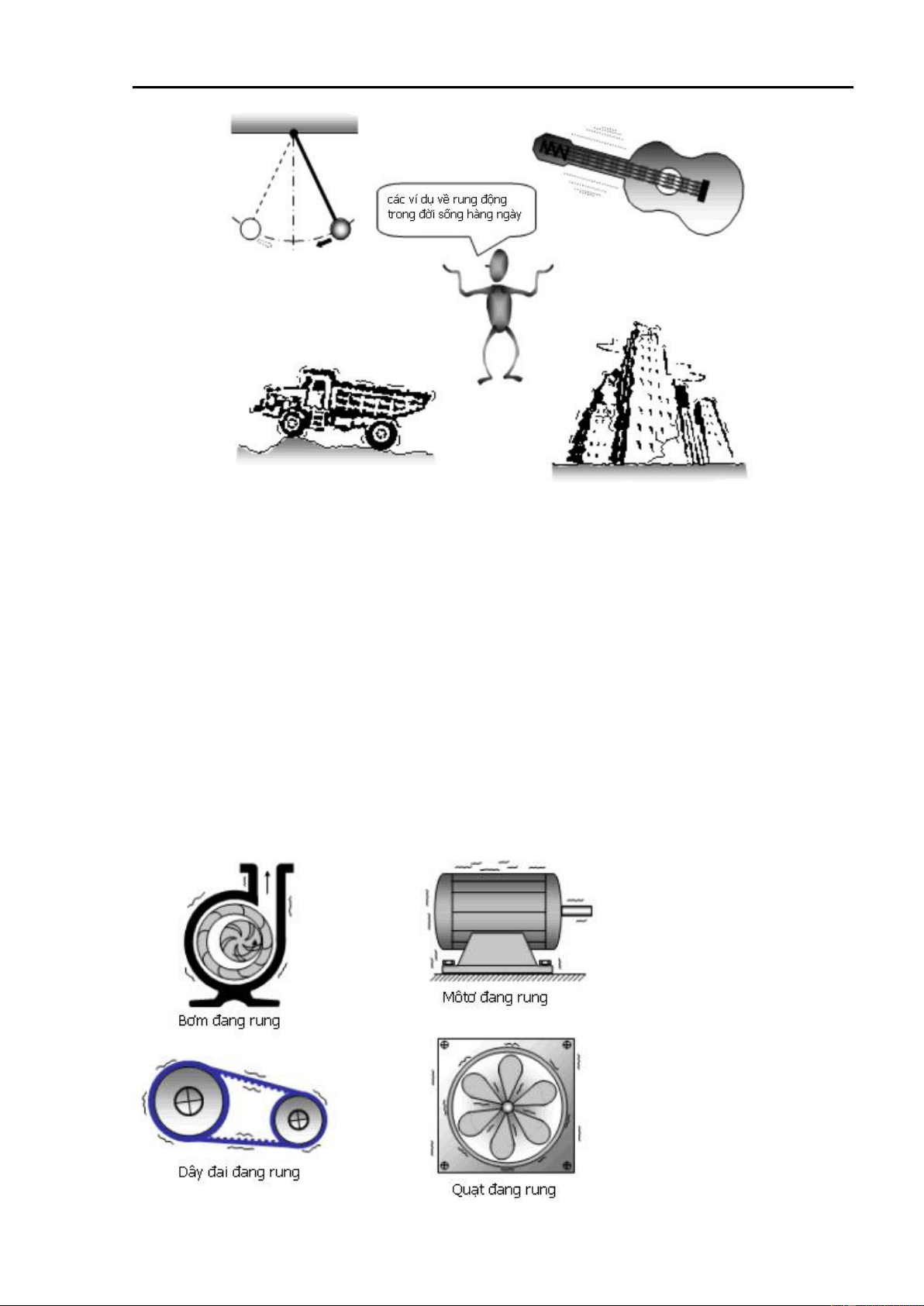 các ví dụ về rung động trong đời sống hàng ngày

Bơm đang rung

Môtơ đang rung

Dây đai đang rung

Quạt đang rung