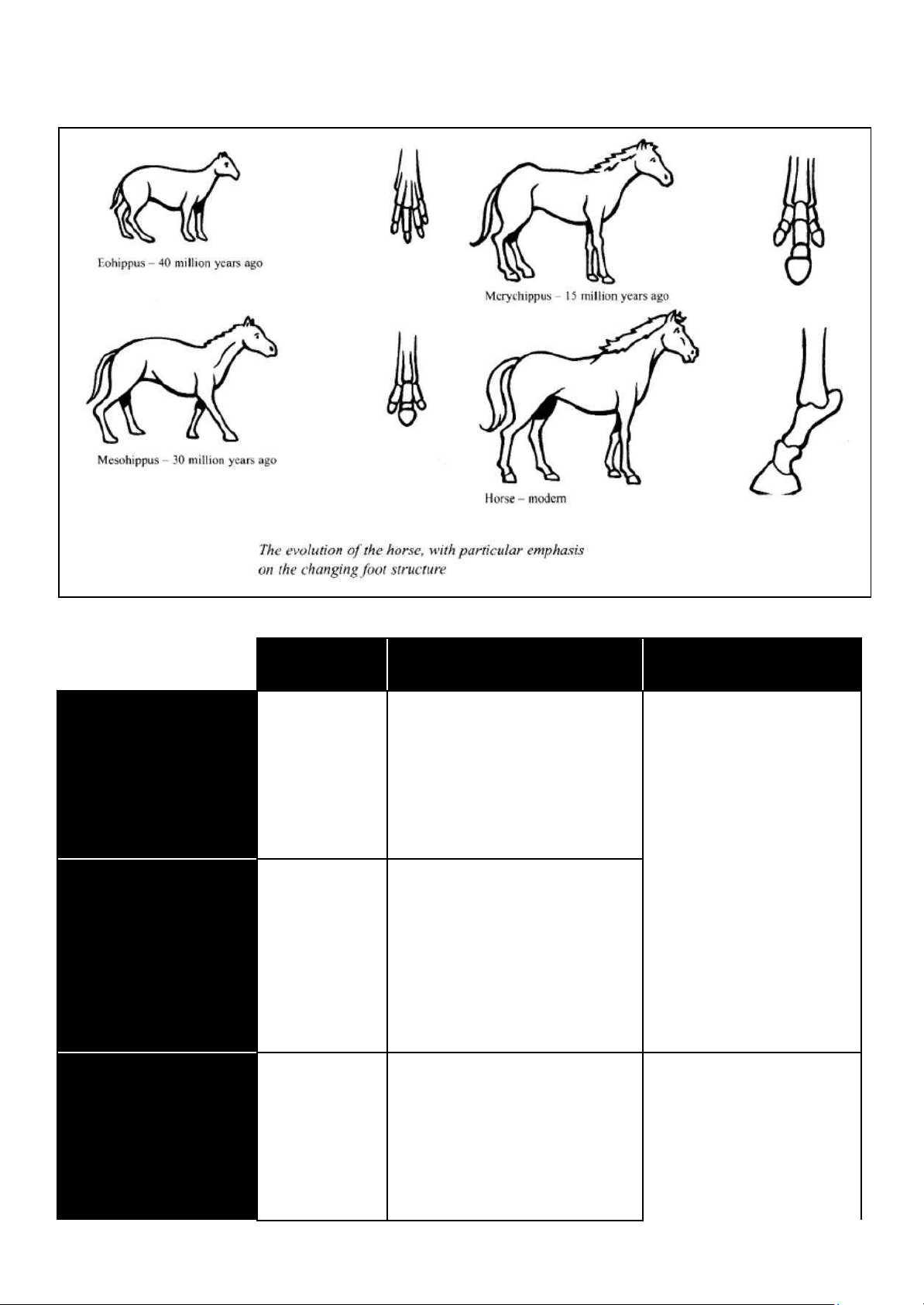 Eohippus – 40 million years ago

Merychippus – 15 million years ago

Mesohippus – 30 million years ago

Horse – modern

The evolution of the horse, with particular emphasis on the changing foot structure