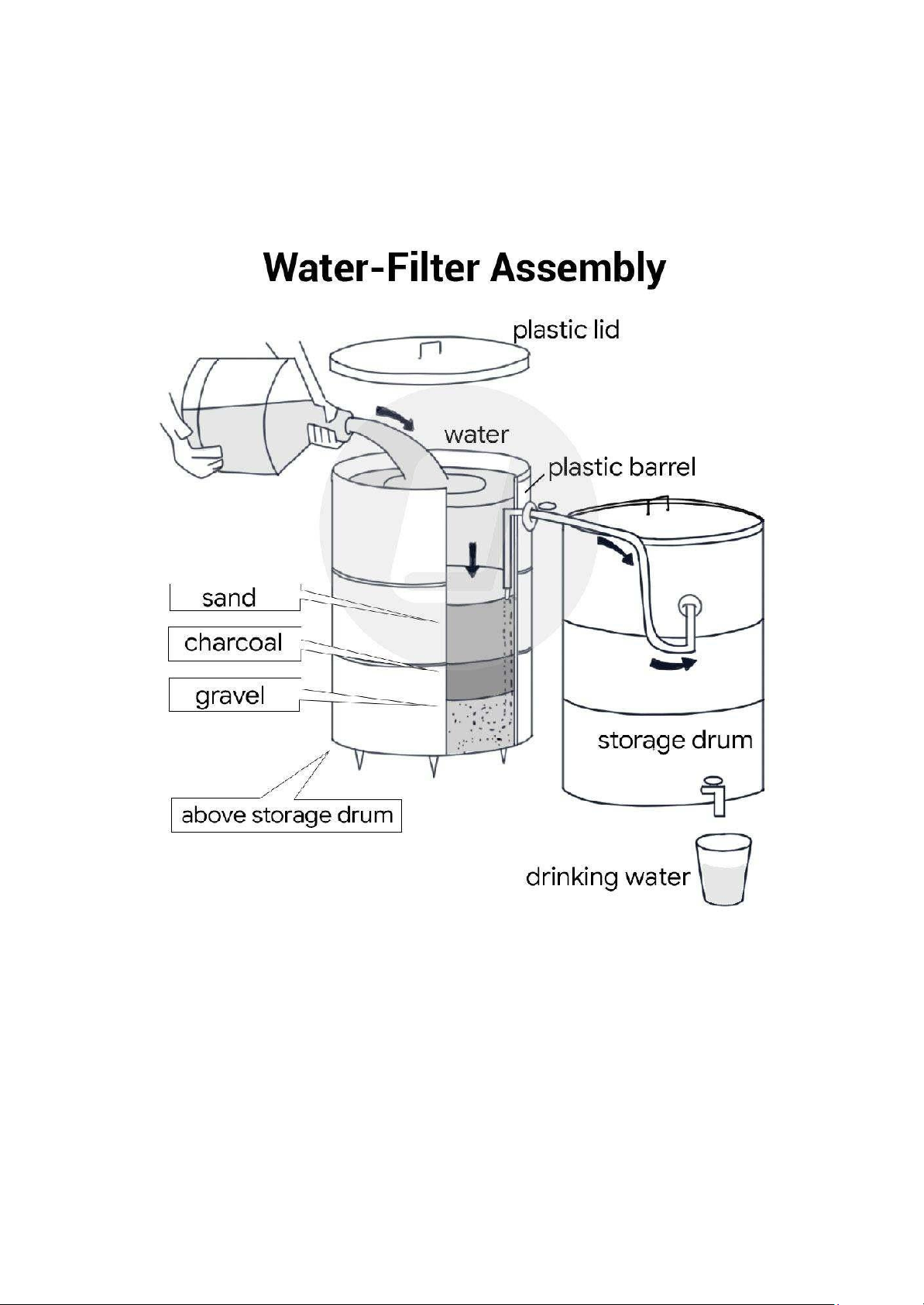 Water-Filter Assembly

plastic lid

water

plastic barrel

sand

charcoal

gravel

storage drum

above storage drum

drinking water