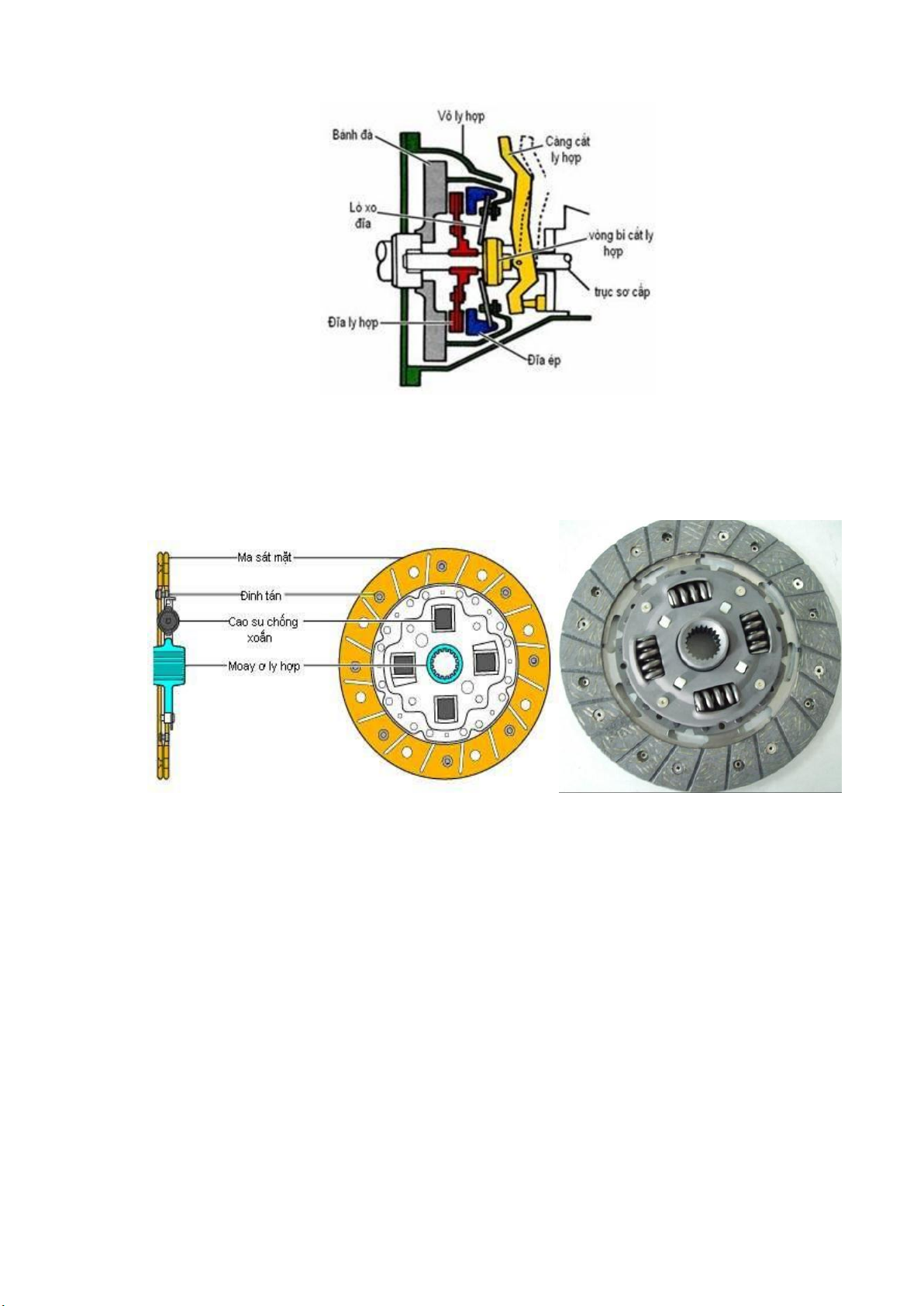 Vỏ ly hợp
Bánh đà
Càng cắt ly hợp
Lò xo đĩa
vòng bi cắt ly hợp
trục sơ cấp
Đĩa ly hợp
Đĩa ép

Ma sát mặt
Đinh tán
Cao su chống xoắn
Moay ơ ly hợp