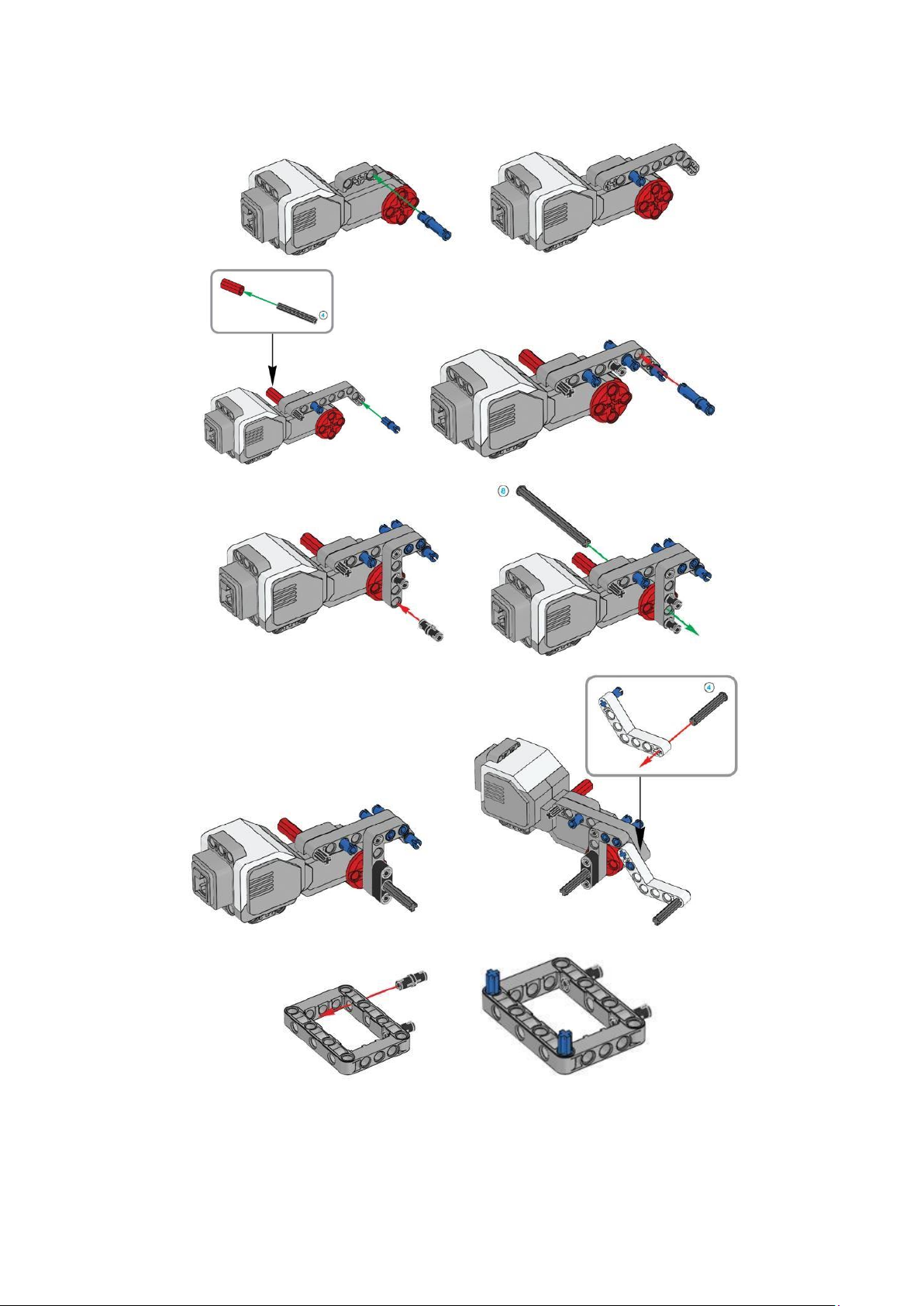 4

8

4