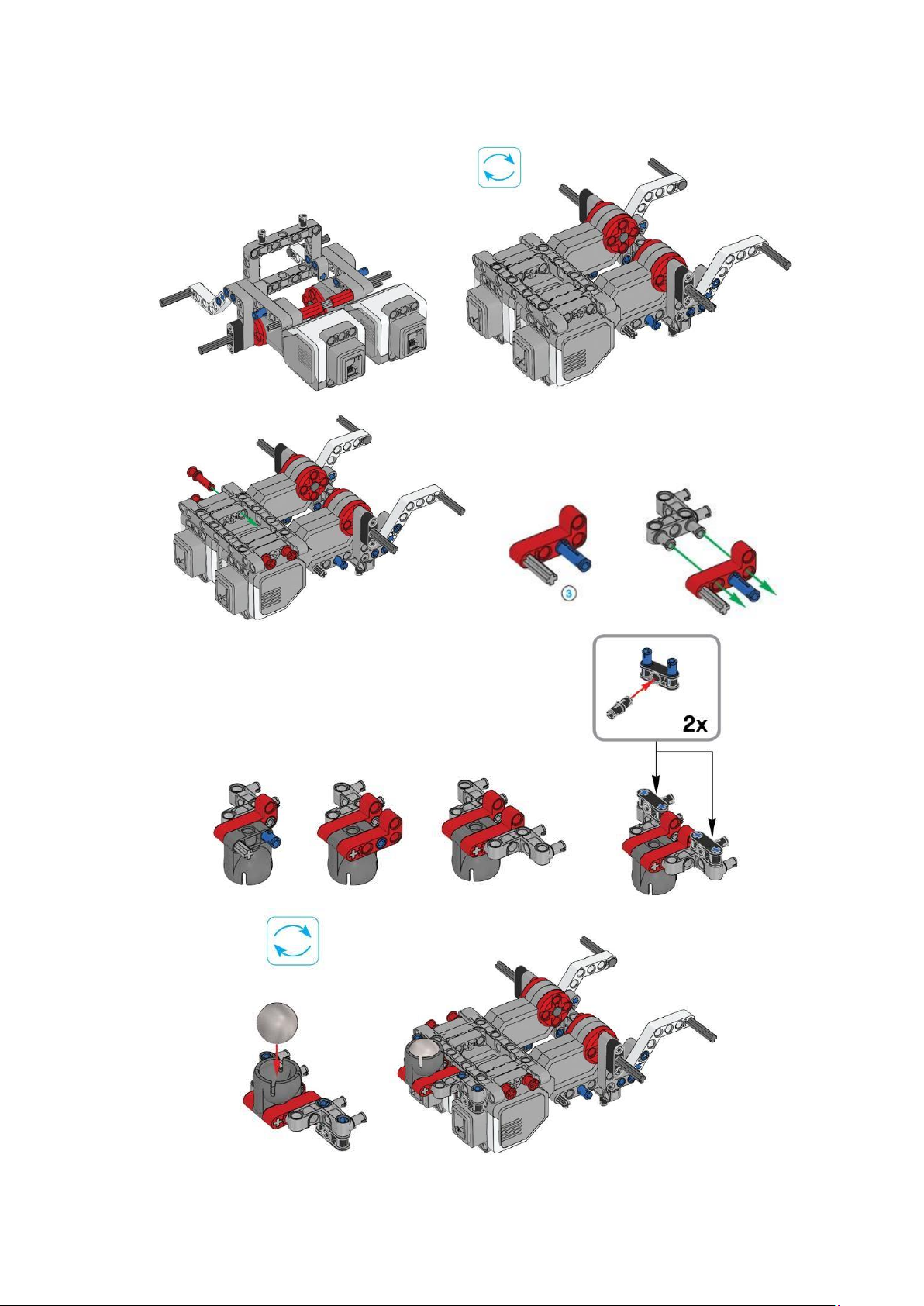 3

2x