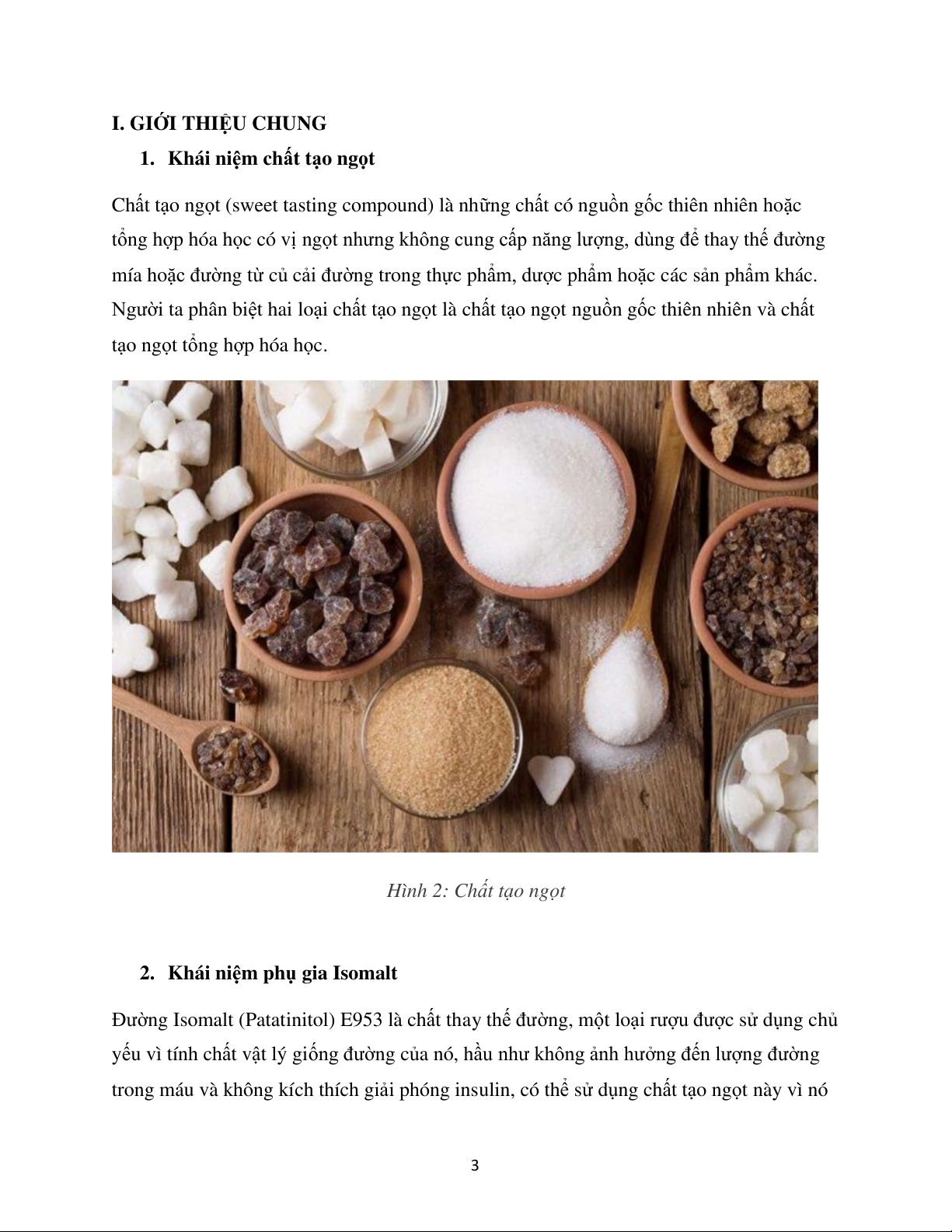 I. GIỚI THIỆU CHUNG

1. Khái niệm chất tạo ngọt

Chất tạo ngọt (sweet tasting compound) là những chất có nguồn gốc thiên nhiên hoặc tổng hợp hóa học có vị ngọt nhưng không cung cấp năng lượng, dùng để thay thế đường mía hoặc đường từ củ cải đường trong thực phẩm, dược phẩm hoặc các sản phẩm khác. Người ta phân biệt hai loại chất tạo ngọt là chất tạo ngọt nguồn gốc thiên nhiên và chất tạo ngọt tổng hợp hóa học.

Hình 2: Chất tạo ngọt

2. Khái niệm phụ gia Isomalt

Đường Isomalt (Patatinitol) E953 là chất thay thế đường, một loại rượu được sử dụng chủ yếu vì tính chất vật lý giống đường của nó, hầu như không ảnh hưởng đến lượng đường trong máu và không kích thích giải phóng insulin, có thể sử dụng chất tạo ngọt này vì nó

3