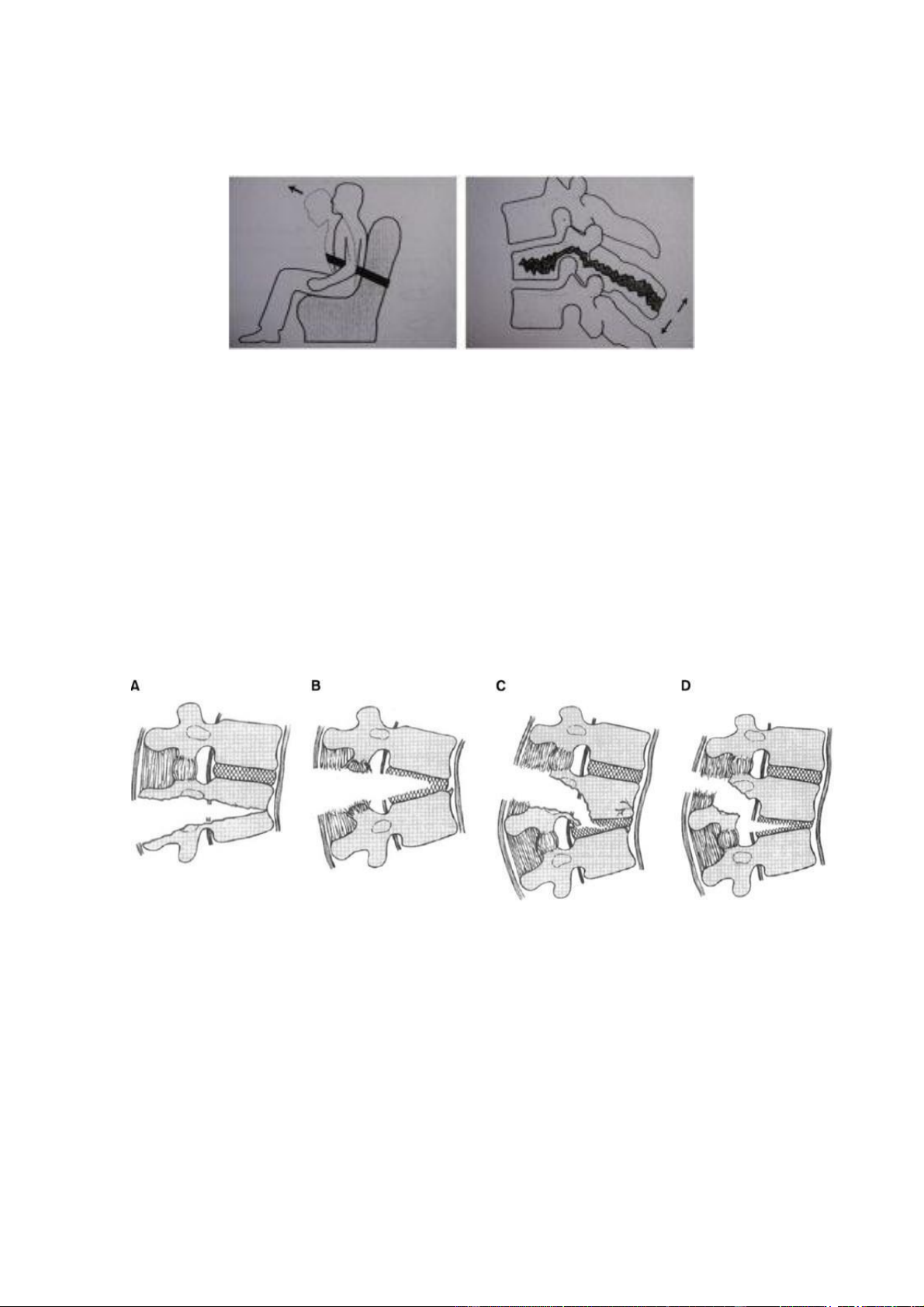 A

B

C

D