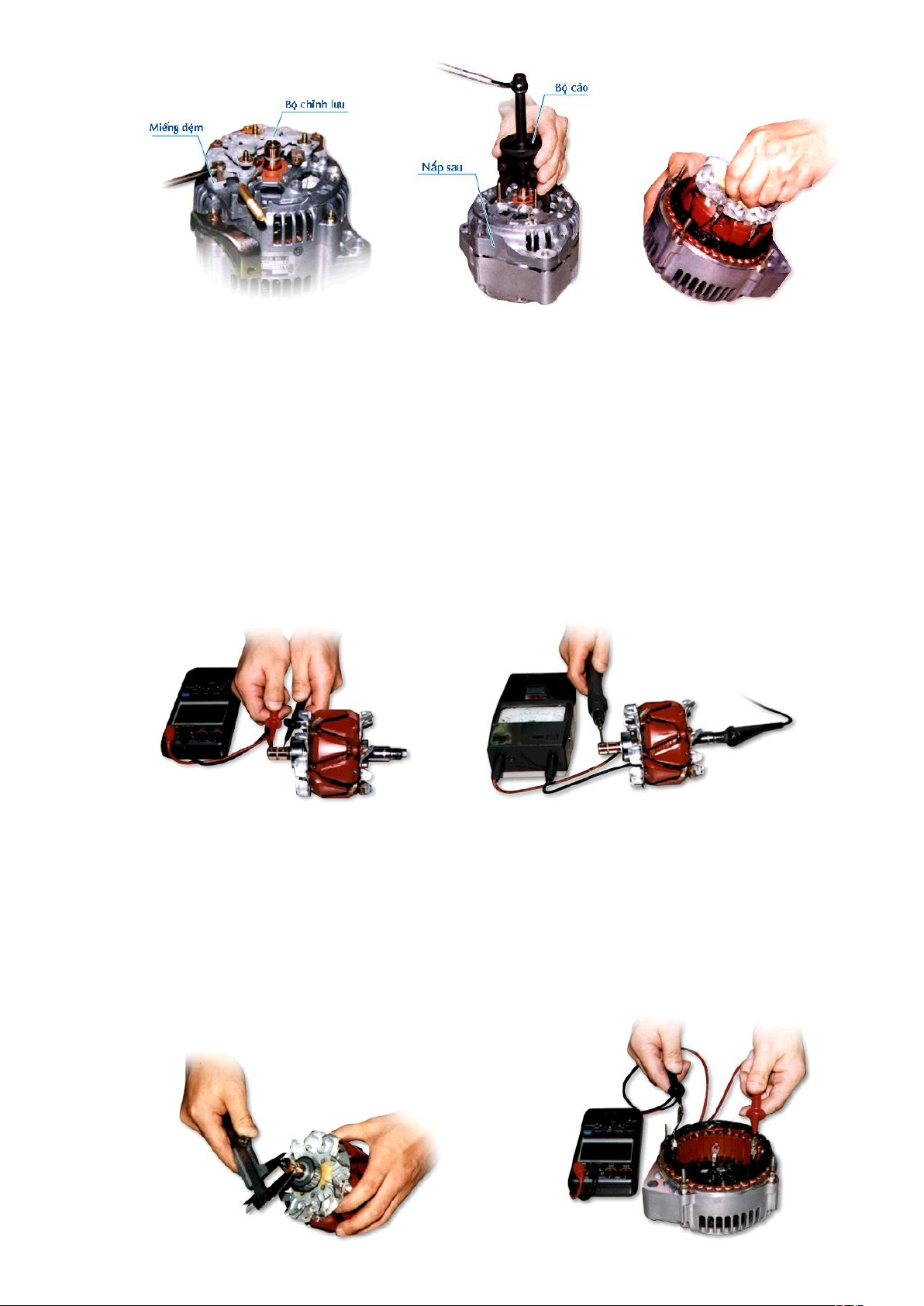 Bộ chỉnh lưu

Miếng đệm

Bộ cảo

Nắp sau