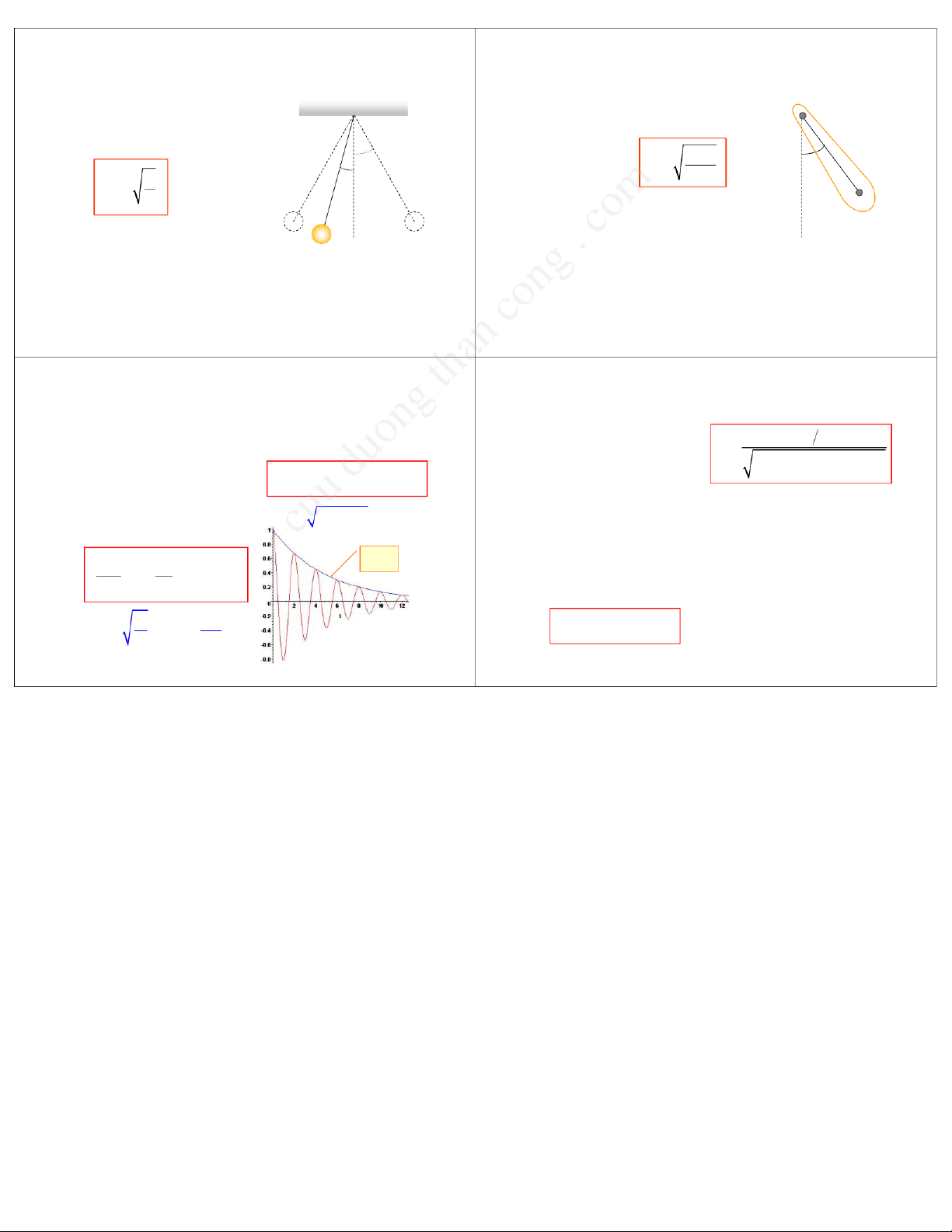 cuu duong than cong . com

1
0.8
0.6
0.4
0.2
0
-0.2
-0.4
-0.6
-0.8
2
4
6
8
10
12
t