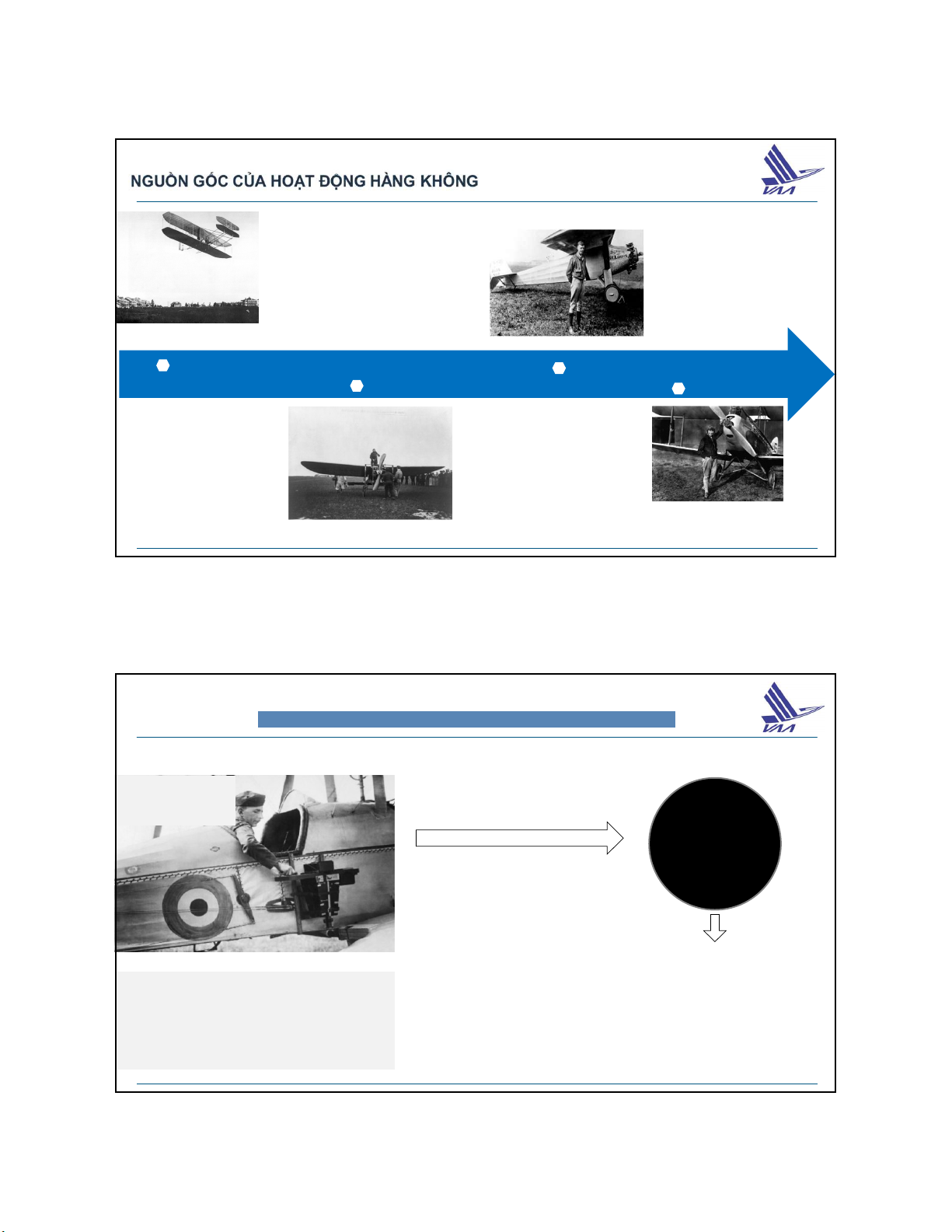 NGUỒN GỐC CỦA HOẠT ĐỘNG HÀNG KHÔNG

VAA

VAA