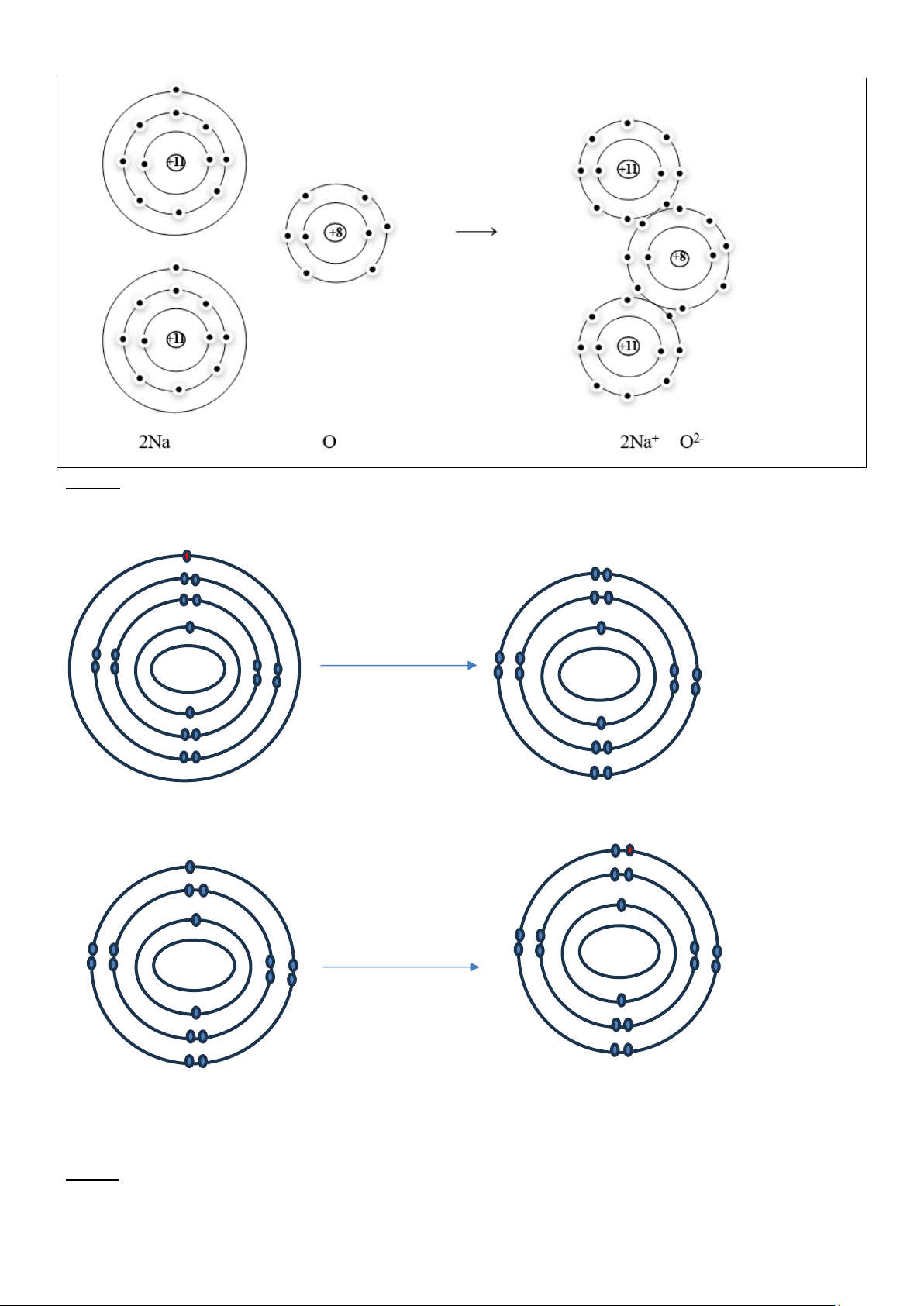 +11

+11

+8

+11

+8

+11

2Na O $2Na^+$ $O^{2-}$