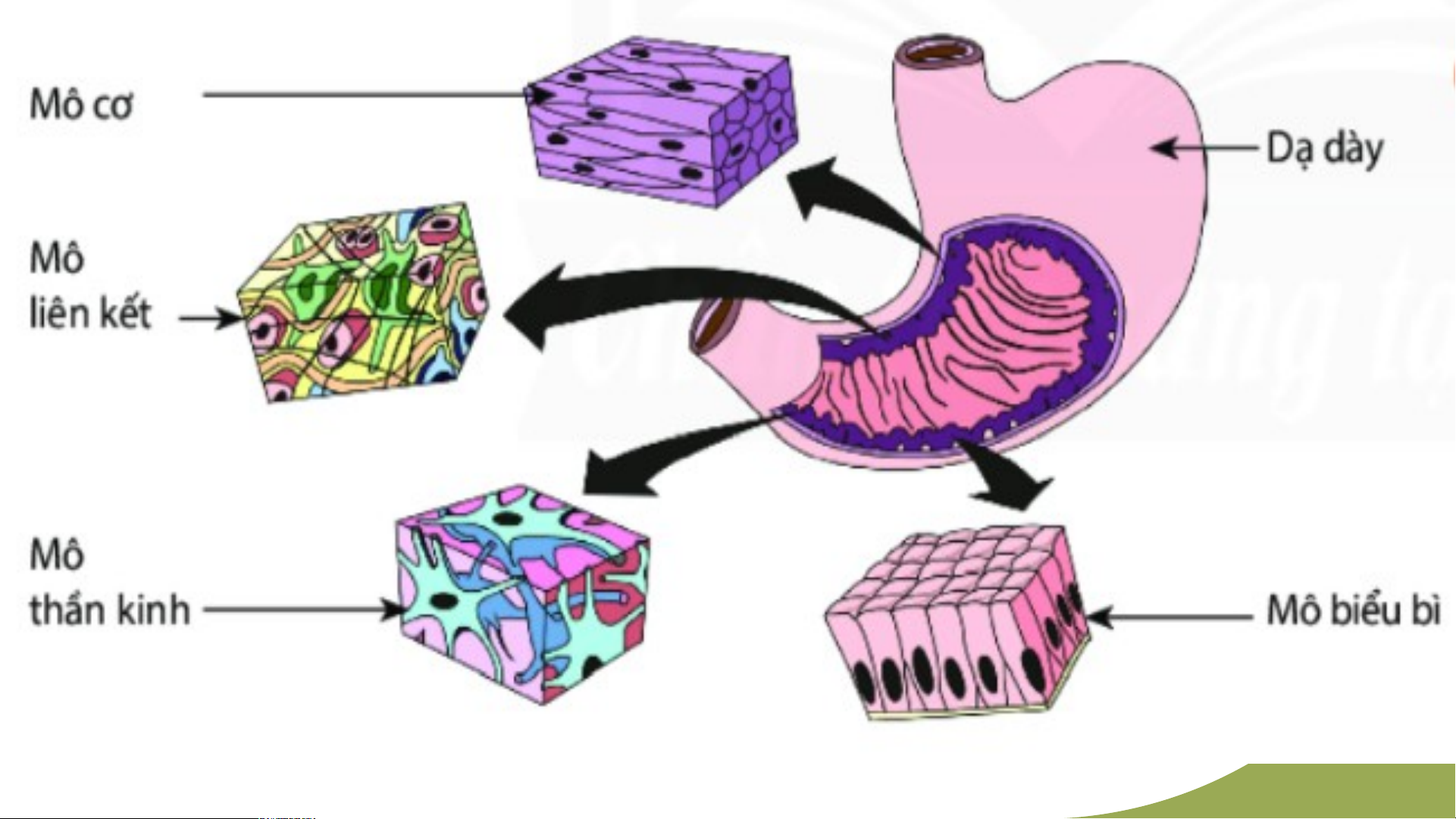 Mô cơ

Dạ dày

Mô liên kết

Mô thần kinh

Mô biểu bì