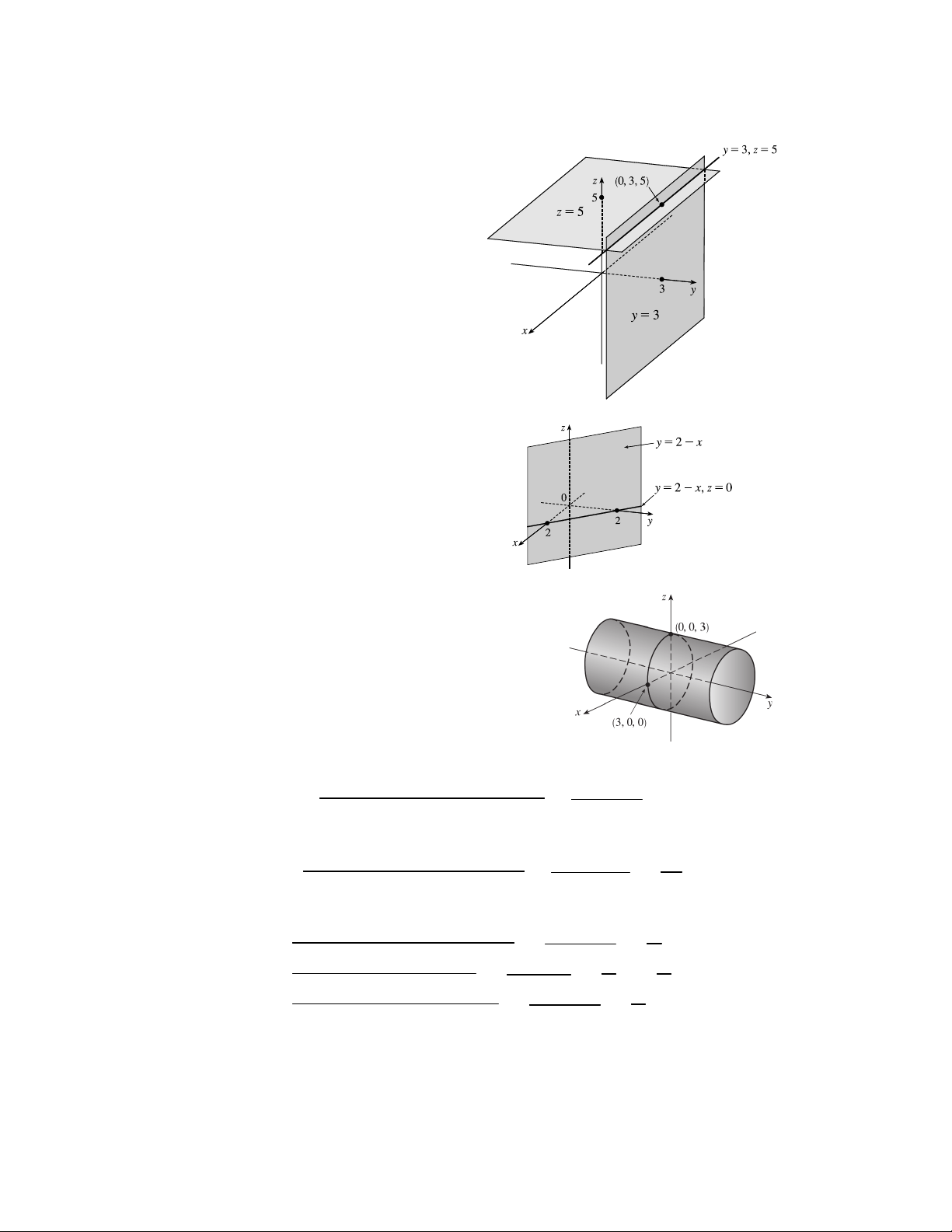 $y = 3, z = 5$

$z$

$(0, 3, 5)$

$5$

$z = 5$

$3$

$y$

$y = 3$

$x$

$z$

$y = 2 - x$

$y = 2 - x, z = 0$

$0$

$2$

$2$

$y$

$x$

$z$

$(0, 0, 3)$

$x$

$y$

$(3, 0, 0)$