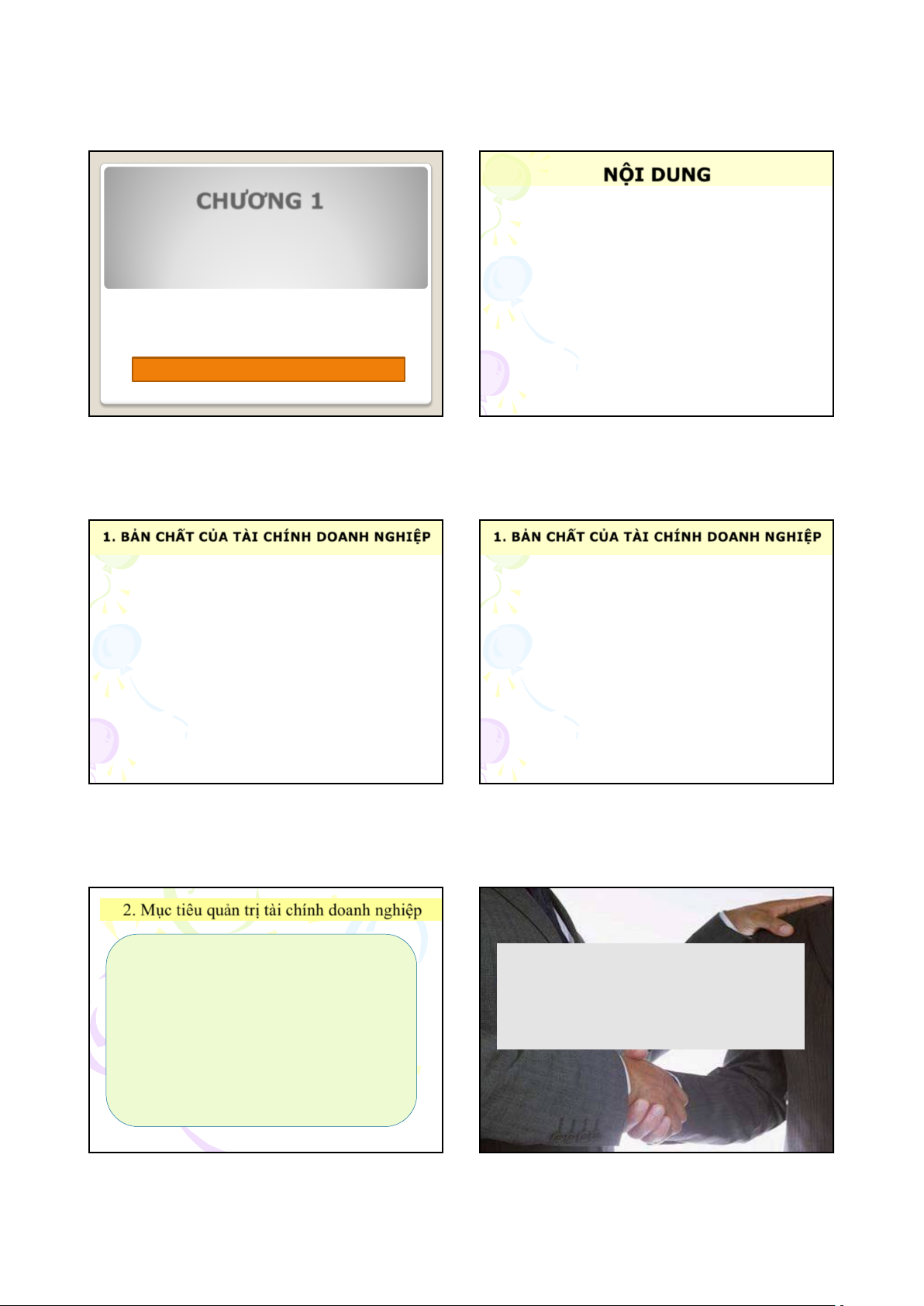 CHƯƠNG 1

NỘI DUNG

1. BẢN CHẤT CỦA TÀI CHÍNH DOANH NGHIỆP

1. BẢN CHẤT CỦA TÀI CHÍNH DOANH NGHIỆP

2. Mục tiêu quản trị tài chính doanh nghiệp