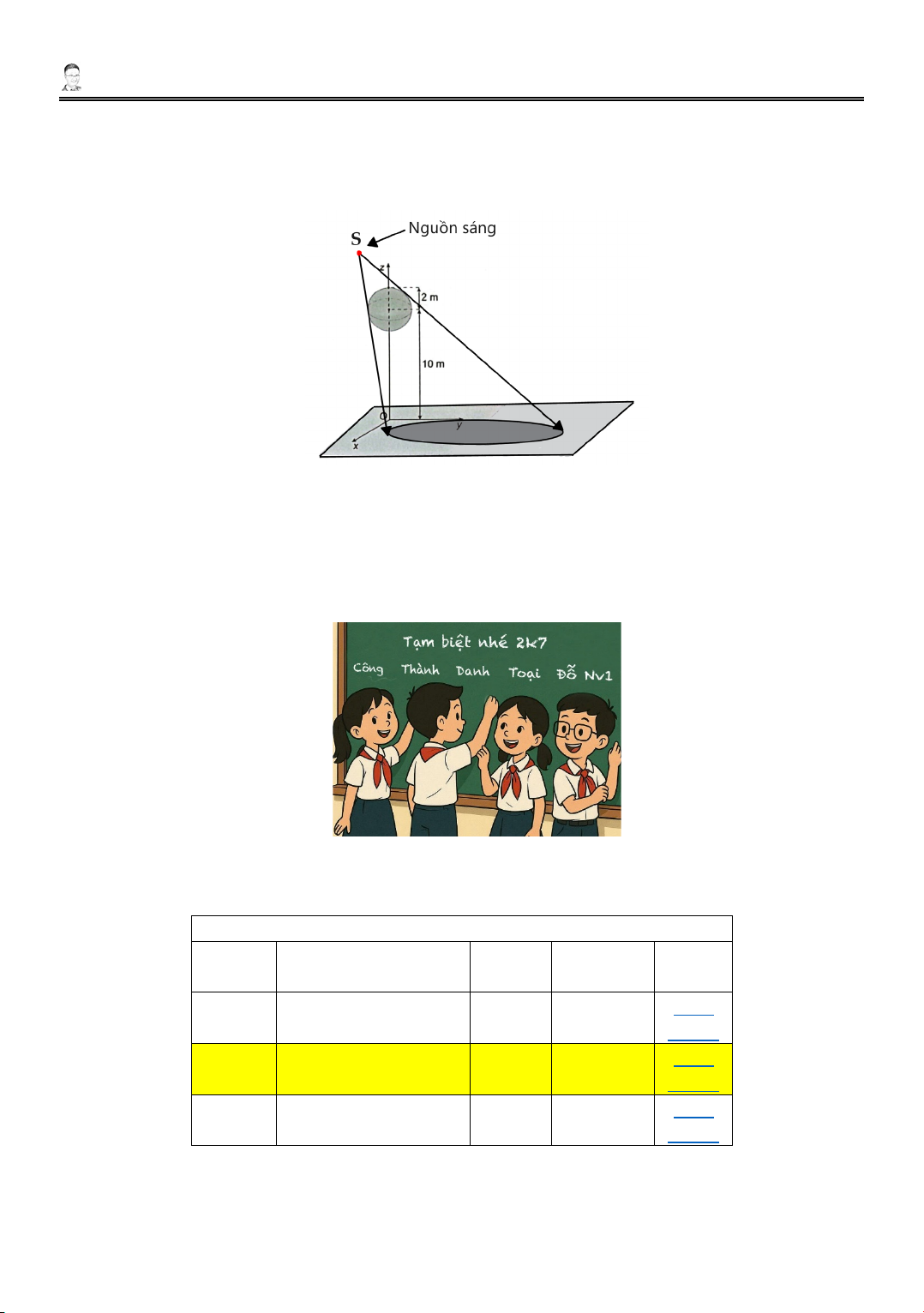 S

Nguồn sáng

z

2 m

10 m

O

y

x

Tạm biệt nhé 2k7

Công Thành Danh Toại Đỗ Nv1