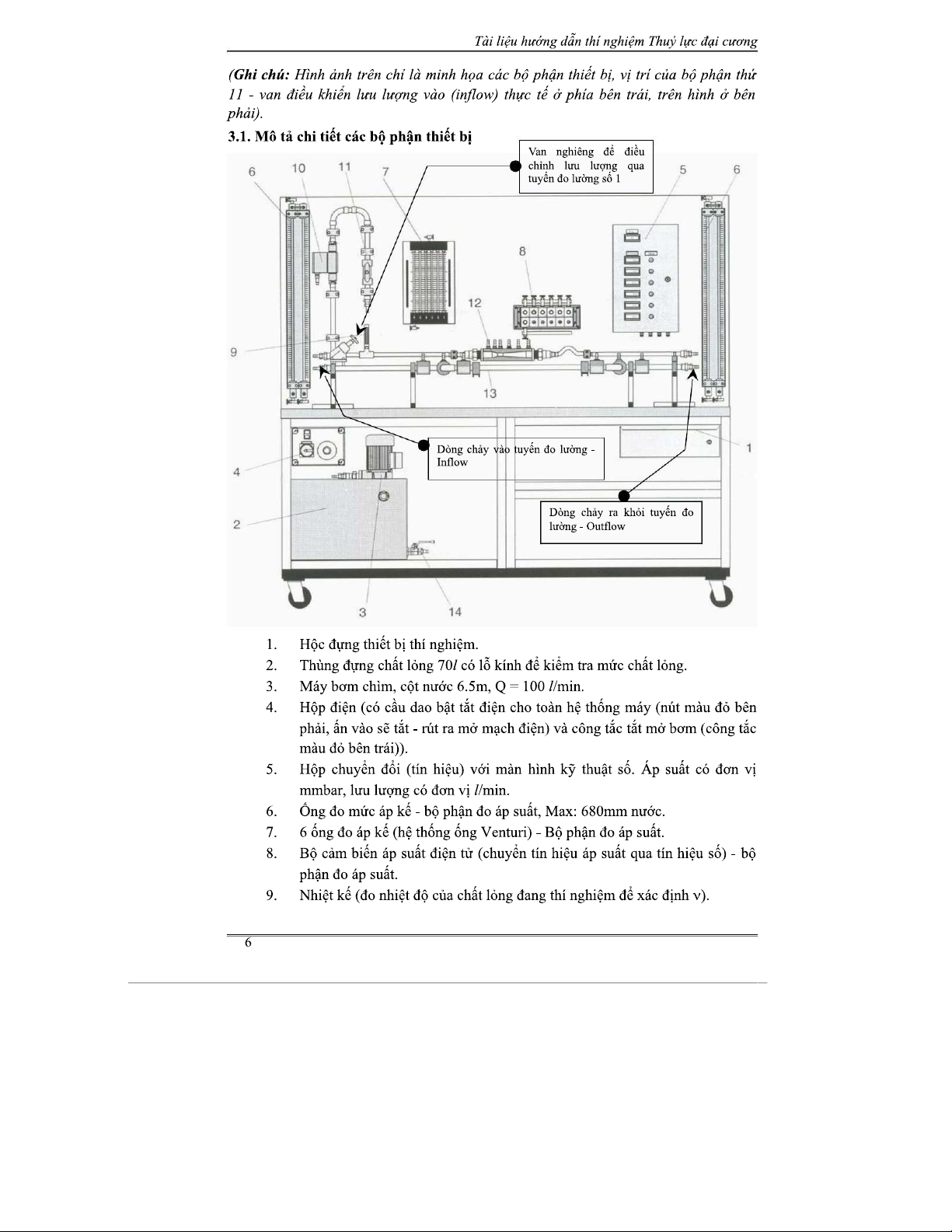 Tài liệu hướng dẫn thí nghiệm Thuỷ lực đại cương

(Ghi chú: Hình ảnh trên chỉ là minh họa các bộ phận thiết bị, vị trí của bộ phận thứ 11 - van điều khiển lưu lượng vào (inflow) thực tế ở phía bên trái, trên hình ở bên phải).

3.1. Mô tả chi tiết các bộ phận thiết bị

Van nghiêng để điều chỉnh lưu lượng qua tuyến đo lường số 1

6 10 11 7 5 6

8

12

9

13

Dòng chảy vào tuyến đo lường - Inflow

1

4

Dòng chảy ra khỏi tuyến đo lường - Outflow

2

3 14

1. Hộc đựng thiết bị thí nghiệm.
2. Thùng đựng chất lỏng 70$l$ có lỗ kính để kiểm tra mức chất lỏng.
3. Máy bơm chìm, cột nước 6.5m, Q = 100 $l$/min.
4. Hộp điện (có cầu dao bật tắt điện cho toàn hệ thống máy (nút màu đỏ bên phải, ấn vào sẽ tắt - rút ra mở mạch điện) và công tắc tắt mở bơm (công tắc màu đỏ bên trái)).
5. Hộp chuyển đổi (tín hiệu) với màn hình kỹ thuật số. Áp suất có đơn vị mmbar, lưu lượng có đơn vị $l$/min.
6. Ống đo mức áp kế - bộ phận đo áp suất, Max: 680mm nước.
7. 6 ống đo áp kế (hệ thống ống Venturi) - Bộ phận đo áp suất.
8. Bộ cảm biến áp suất điện tử (chuyển tín hiệu áp suất qua tín hiệu số) - bộ phận đo áp suất.
9. Nhiệt kế (đo nhiệt độ của chất lỏng đang thí nghiệm để xác định ν).

6