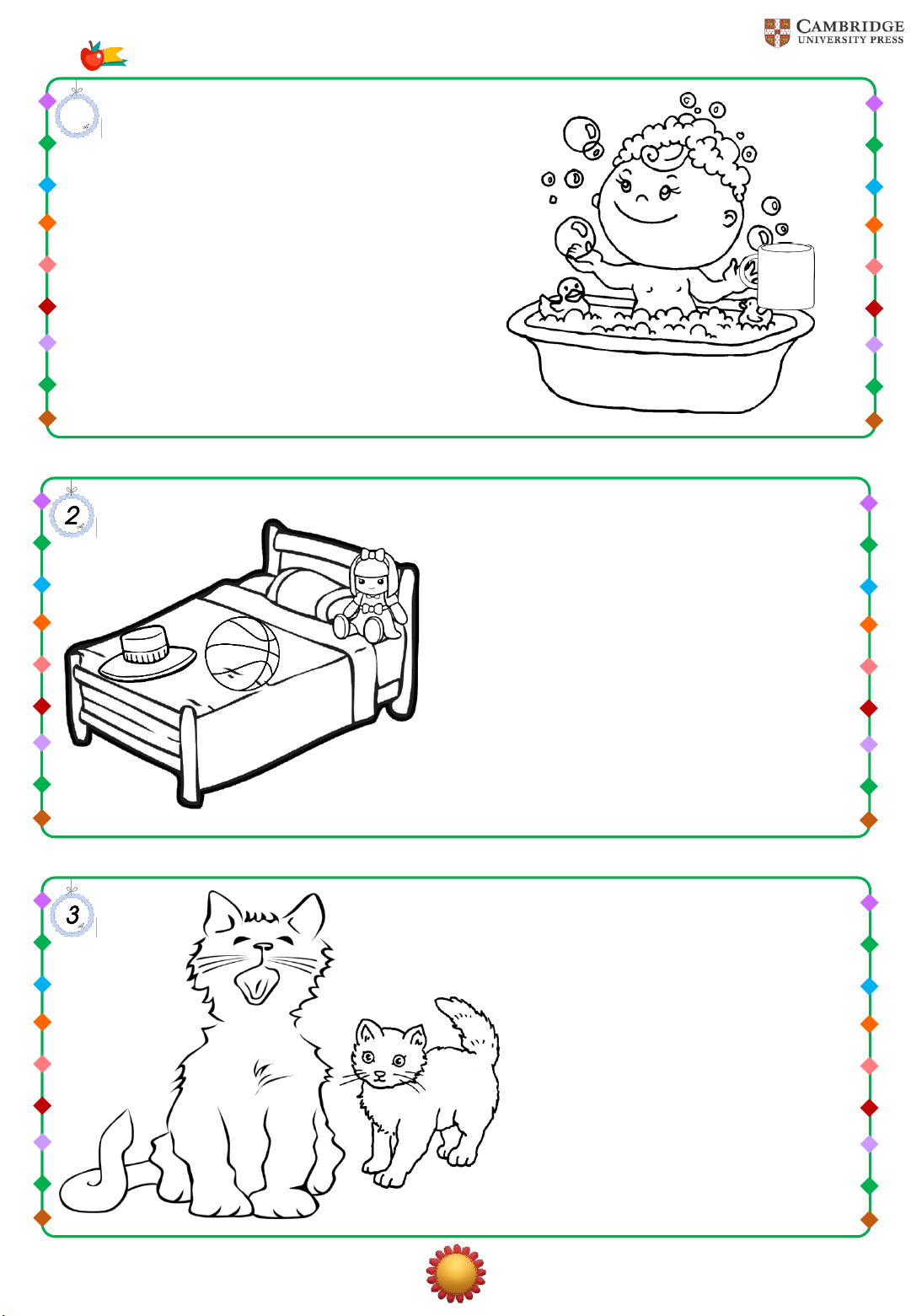 CAMBRIDGE
UNIVERSITY PRESS

2

3