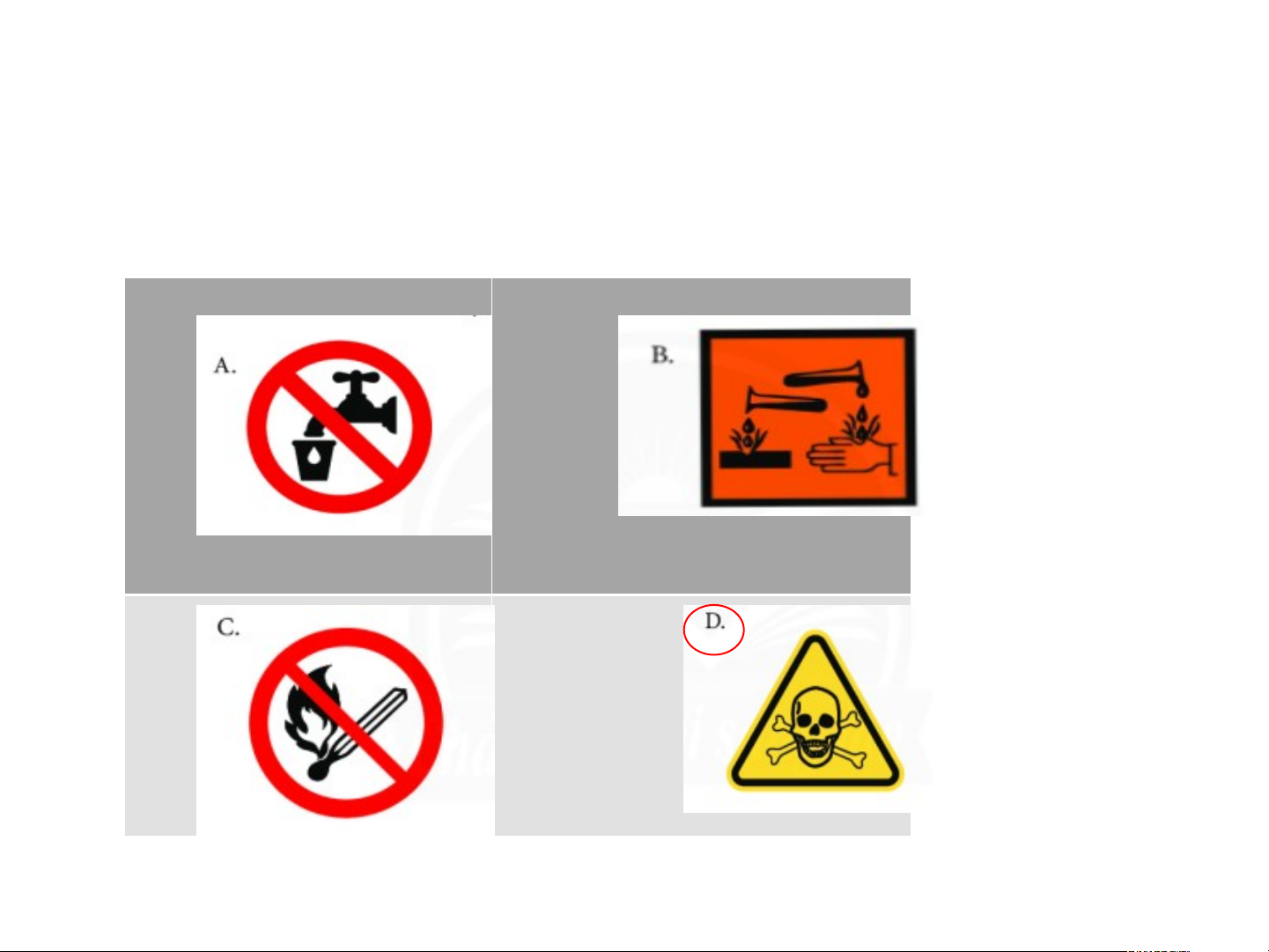 A.

B.

C.

D.