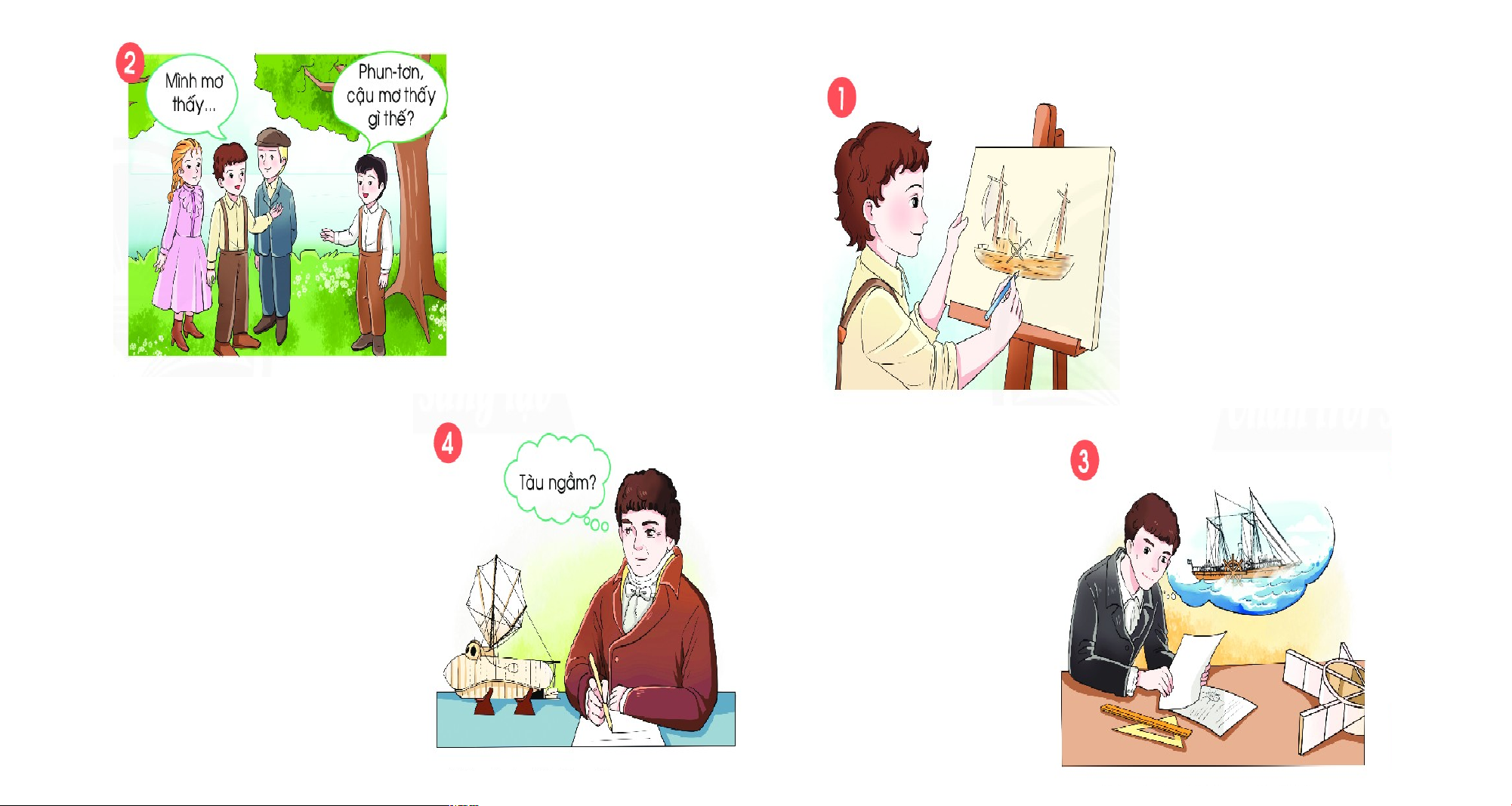 2

Mình mơ thấy...

Phun-tơn, cậu mơ thấy gì thế?

1

4

Tàu ngầm?

3