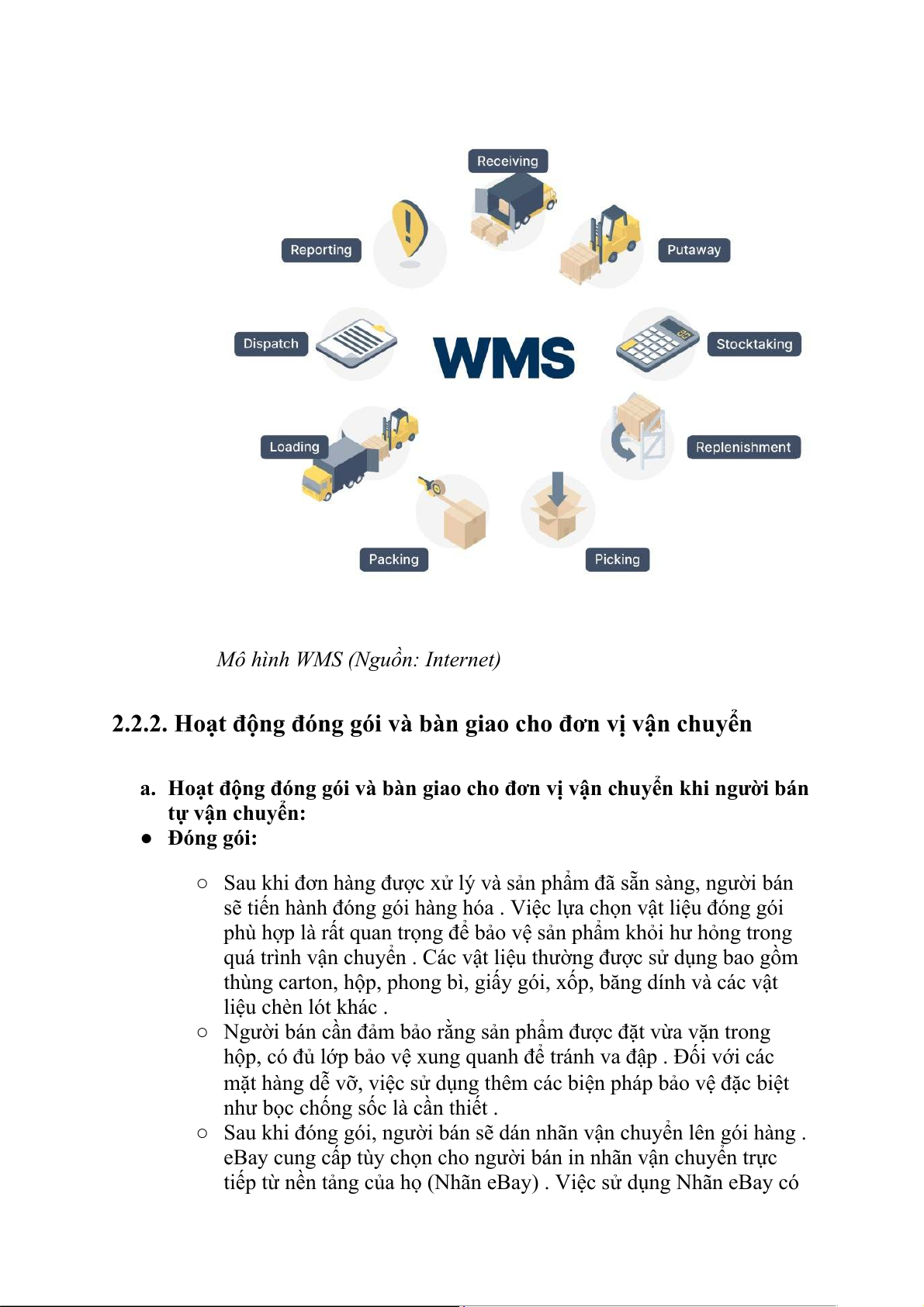 Receiving

Reporting

Putaway

Dispatch

WMS

Stocktaking

Loading

Replenishment

Packing

Picking

Mô hình WMS (Nguồn: Internet)

2.2.2. Hoạt động đóng gói và bàn giao cho đơn vị vận chuyển

a. Hoạt động đóng gói và bàn giao cho đơn vị vận chuyển khi người bán tự vận chuyển:

● Đóng gói:

○ Sau khi đơn hàng được xử lý và sản phẩm đã sẵn sàng, người bán sẽ tiến hành đóng gói hàng hóa . Việc lựa chọn vật liệu đóng gói phù hợp là rất quan trọng để bảo vệ sản phẩm khỏi hư hỏng trong quá trình vận chuyển . Các vật liệu thường được sử dụng bao gồm thùng carton, hộp, phong bì, giấy gói, xốp, băng dính và các vật liệu chèn lót khác .

○ Người bán cần đảm bảo rằng sản phẩm được đặt vừa vặn trong hộp, có đủ lớp bảo vệ xung quanh để tránh va đập . Đối với các mặt hàng dễ vỡ, việc sử dụng thêm các biện pháp bảo vệ đặc biệt như bọc chống sốc là cần thiết .

○ Sau khi đóng gói, người bán sẽ dán nhãn vận chuyển lên gói hàng . eBay cung cấp tùy chọn cho người bán in nhãn vận chuyển trực tiếp từ nền tảng của họ (Nhãn eBay) . Việc sử dụng Nhãn eBay có