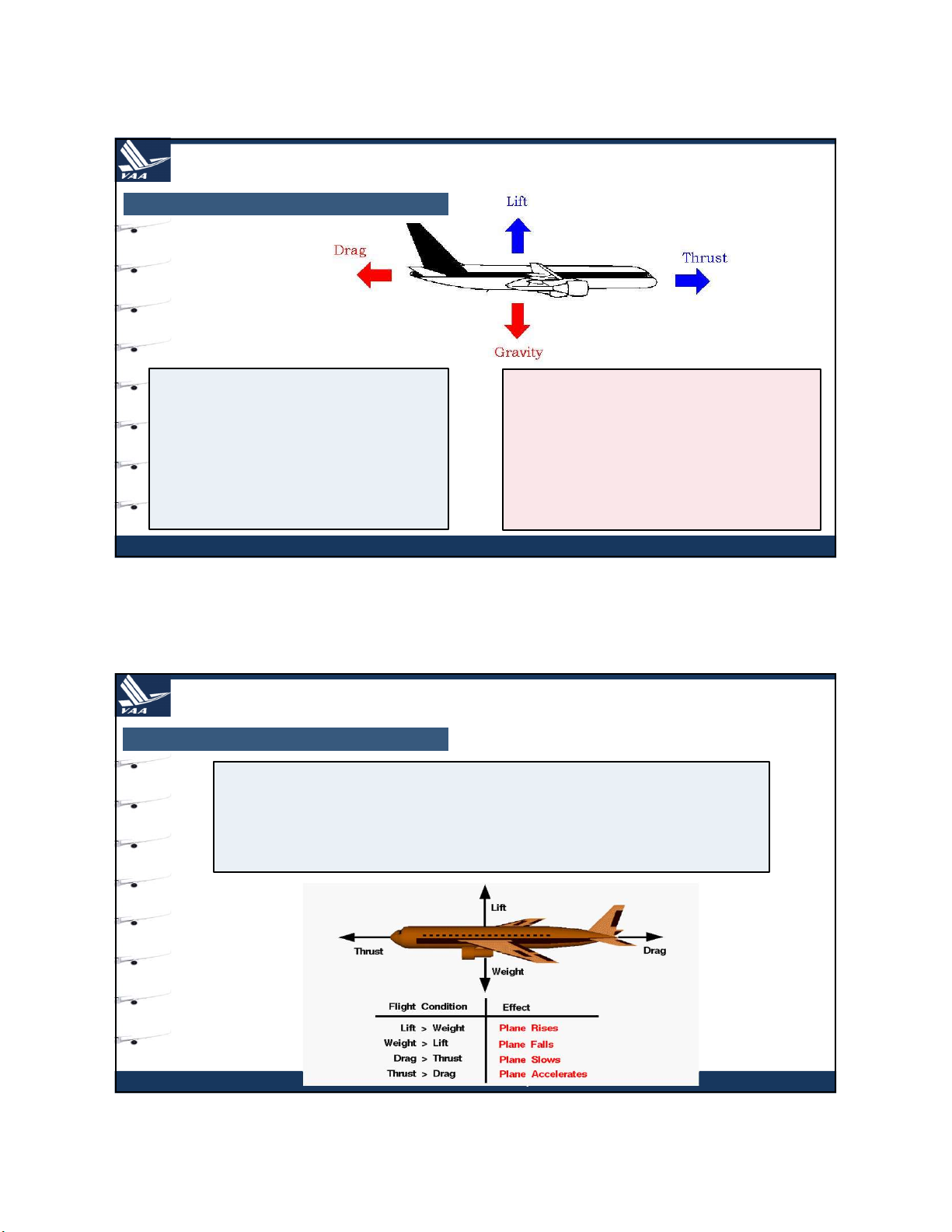 VAA

Lift

Drag

Thrust

Gravity

VAA

Lift

Thrust

Drag

Weight

| Flight Condition | Effect |
|---|---|
| Lift > Weight | Plane Rises |
| Weight > Lift | Plane Falls |
| Drag > Thrust | Plane Slows |
| Thrust > Drag | Plane Accelerates |