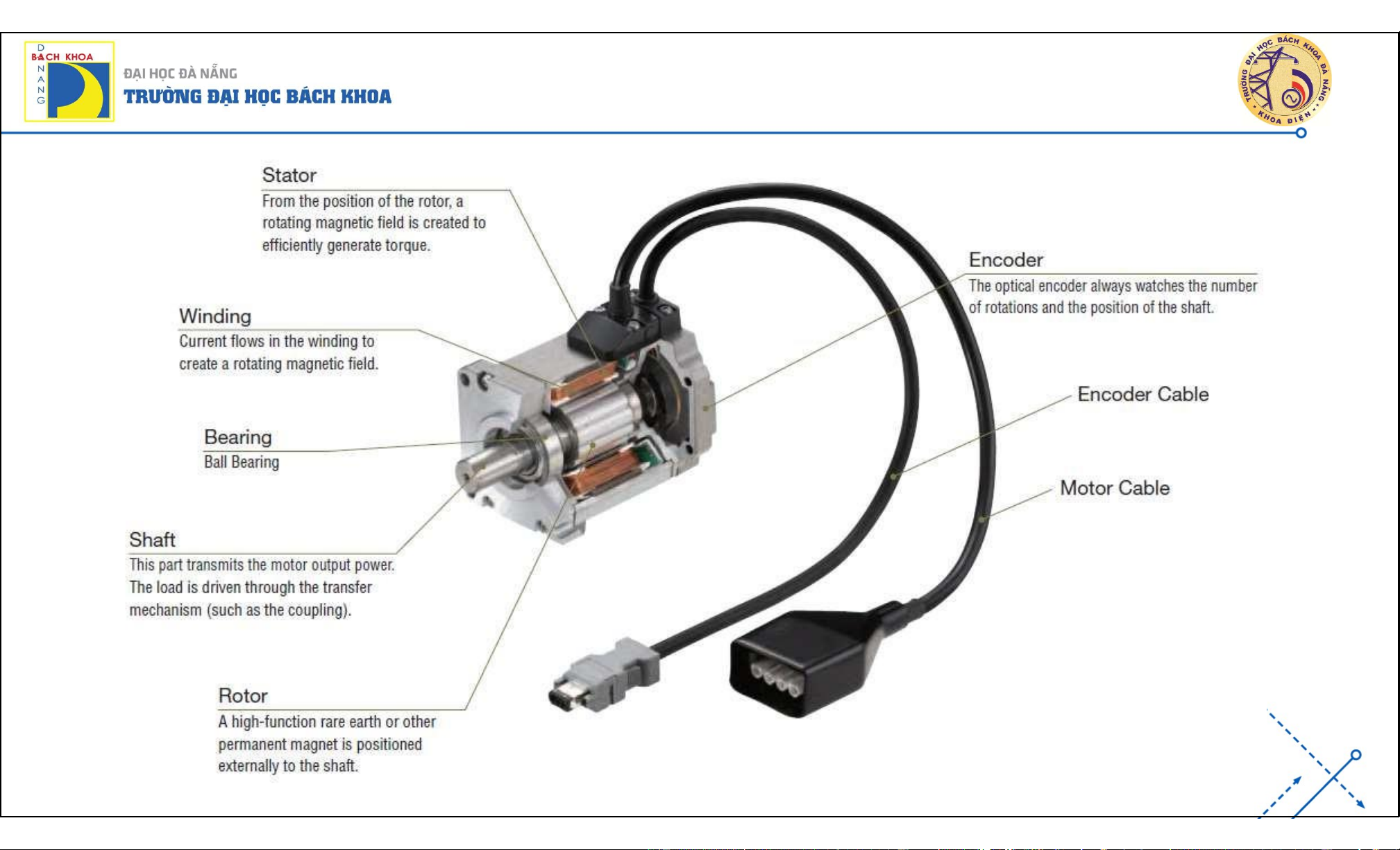 BÁCH KHOA
D
N
A
N
G

ĐẠI HỌC ĐÀ NẴNG
TRƯỜNG ĐẠI HỌC BÁCH KHOA

TRƯỜNG ĐẠI HỌC BÁCH KHOA ĐÀ NẴNG
KHOA ĐIỆN

Stator
From the position of the rotor, a rotating magnetic field is created to efficiently generate torque.

Winding
Current flows in the winding to create a rotating magnetic field.

Bearing
Ball Bearing

Shaft
This part transmits the motor output power. The load is driven through the transfer mechanism (such as the coupling).

Rotor
A high-function rare earth or other permanent magnet is positioned externally to the shaft.

Encoder
The optical encoder always watches the number of rotations and the position of the shaft.

Encoder Cable

Motor Cable