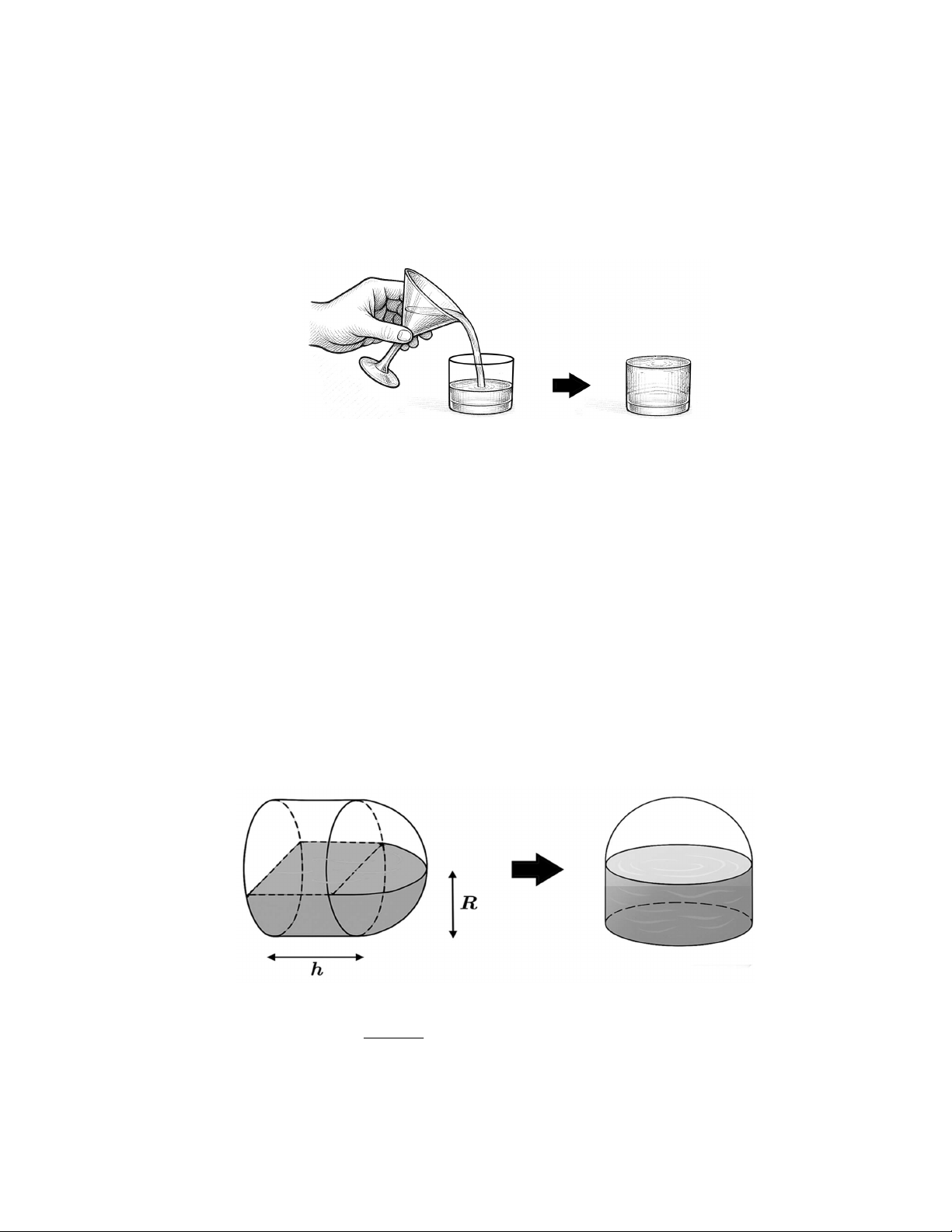 $R$

$h$