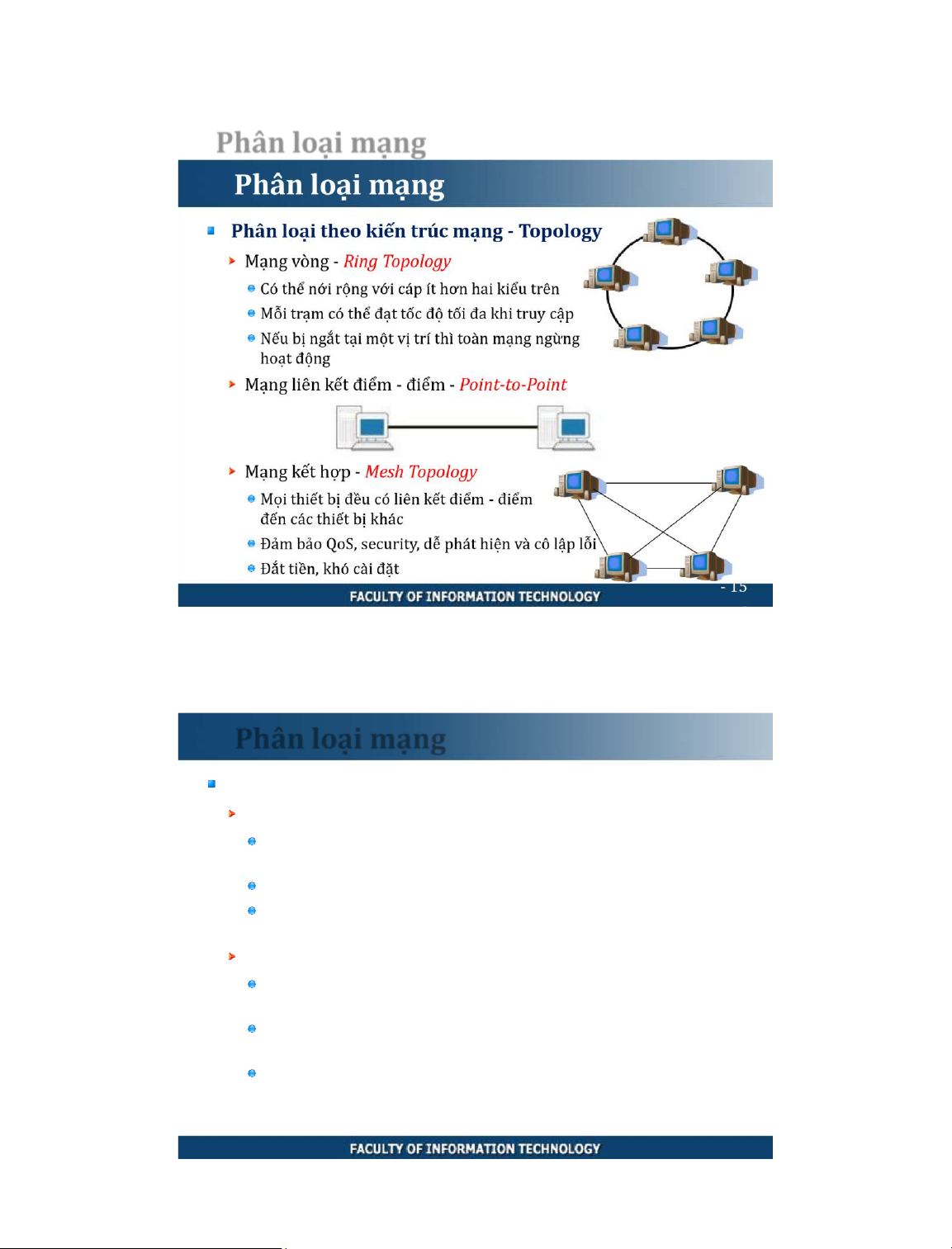 Phân loại mạng

Phân loại mạng

Phân loại theo kiến trúc mạng - Topology

Mạng vòng - Ring Topology

Có thể nới rộng với cáp ít hơn hai kiểu trên

Mỗi trạm có thể đạt tốc độ tối đa khi truy cập

Nếu bị ngắt tại một vị trí thì toàn mạng ngừng hoạt động

Mạng liên kết điểm - điểm - Point-to-Point

Mạng kết hợp - Mesh Topology

Mọi thiết bị đều có liên kết điểm - điểm đến các thiết bị khác

Đảm bảo QoS, security, dễ phát hiện và cô lập lỗi

Đắt tiền, khó cài đặt

FACULTY OF INFORMATION TECHNOLOGY

- 15

Phân loại mạng

FACULTY OF INFORMATION TECHNOLOGY