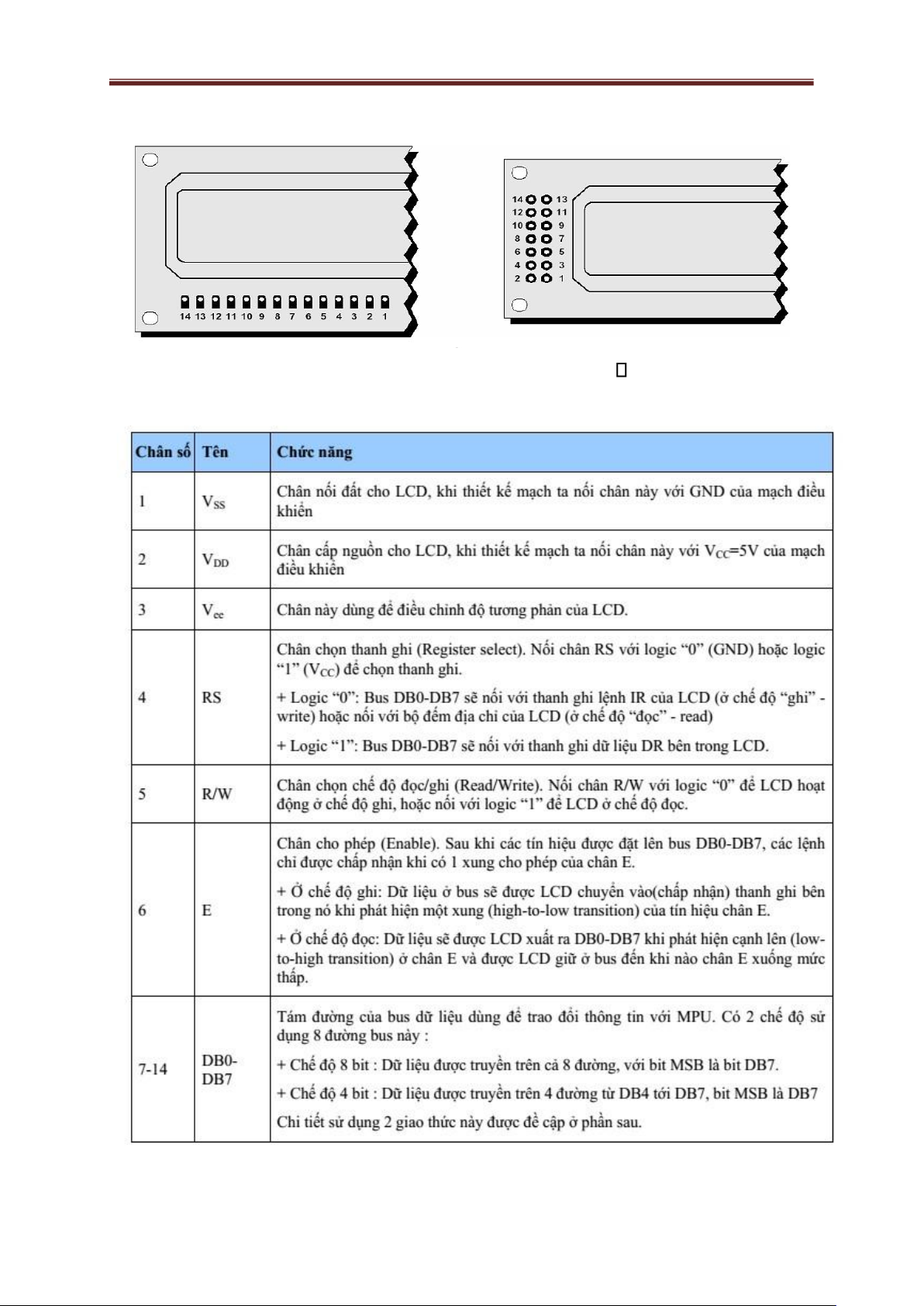 14 13 12 11 10 9 8 7 6 5 4 3 2 1

14 13
12 11
10 9
8 7
6 5
4 3
2 1

| Chân số | Tên | Chức năng |
|---|---|---|
| 1 | $V_{SS}$ | Chân nối đất cho LCD, khi thiết kế mạch ta nối chân này với GND của mạch điều khiển |
| 2 | $V_{DD}$ | Chân cấp nguồn cho LCD, khi thiết kế mạch ta nối chân này với $V_{CC}$=5V của mạch điều khiển |
| 3 | $V_{ee}$ | Chân này dùng để điều chỉnh độ tương phản của LCD. |
| 4 | RS | Chân chọn thanh ghi (Register select). Nối chân RS với logic “0” (GND) hoặc logic “1” ($V_{CC}$) để chọn thanh ghi. + Logic “0”: Bus DB0-DB7 sẽ nối với thanh ghi lệnh IR của LCD (ở chế độ “ghi” - write) hoặc nối với bộ đếm địa chỉ của LCD (ở chế độ “đọc” - read) + Logic “1”: Bus DB0-DB7 sẽ nối với thanh ghi dữ liệu DR bên trong LCD. |
| 5 | R/W | Chân chọn chế độ đọc/ghi (Read/Write). Nối chân R/W với logic “0” để LCD hoạt động ở chế độ ghi, hoặc nối với logic “1” để LCD ở chế độ đọc. |
| 6 | E | Chân cho phép (Enable). Sau khi các tín hiệu được đặt lên bus DB0-DB7, các lệnh chỉ được chấp nhận khi có 1 xung cho phép của chân E. + Ở chế độ ghi: Dữ liệu ở bus sẽ được LCD chuyển vào(chấp nhận) thanh ghi bên trong nó khi phát hiện một xung (high-to-low transition) của tín hiệu chân E. + Ở chế độ đọc: Dữ liệu sẽ được LCD xuất ra DB0-DB7 khi phát hiện cạnh lên (low-to-high transition) ở chân E và được LCD giữ ở bus đến khi nào chân E xuống mức thấp. |
| 7-14 | DB0-DB7 | Tám đường của bus dữ liệu dùng để trao đổi thông tin với MPU. Có 2 chế độ sử dụng 8 đường bus này : + Chế độ 8 bit : Dữ liệu được truyền trên cả 8 đường, với bit MSB là bit DB7. + Chế độ 4 bit : Dữ liệu được truyền trên 4 đường từ DB4 tới DB7, bit MSB là DB7 Chi tiết sử dụng 2 giao thức này được đề cập ở phần sau. |