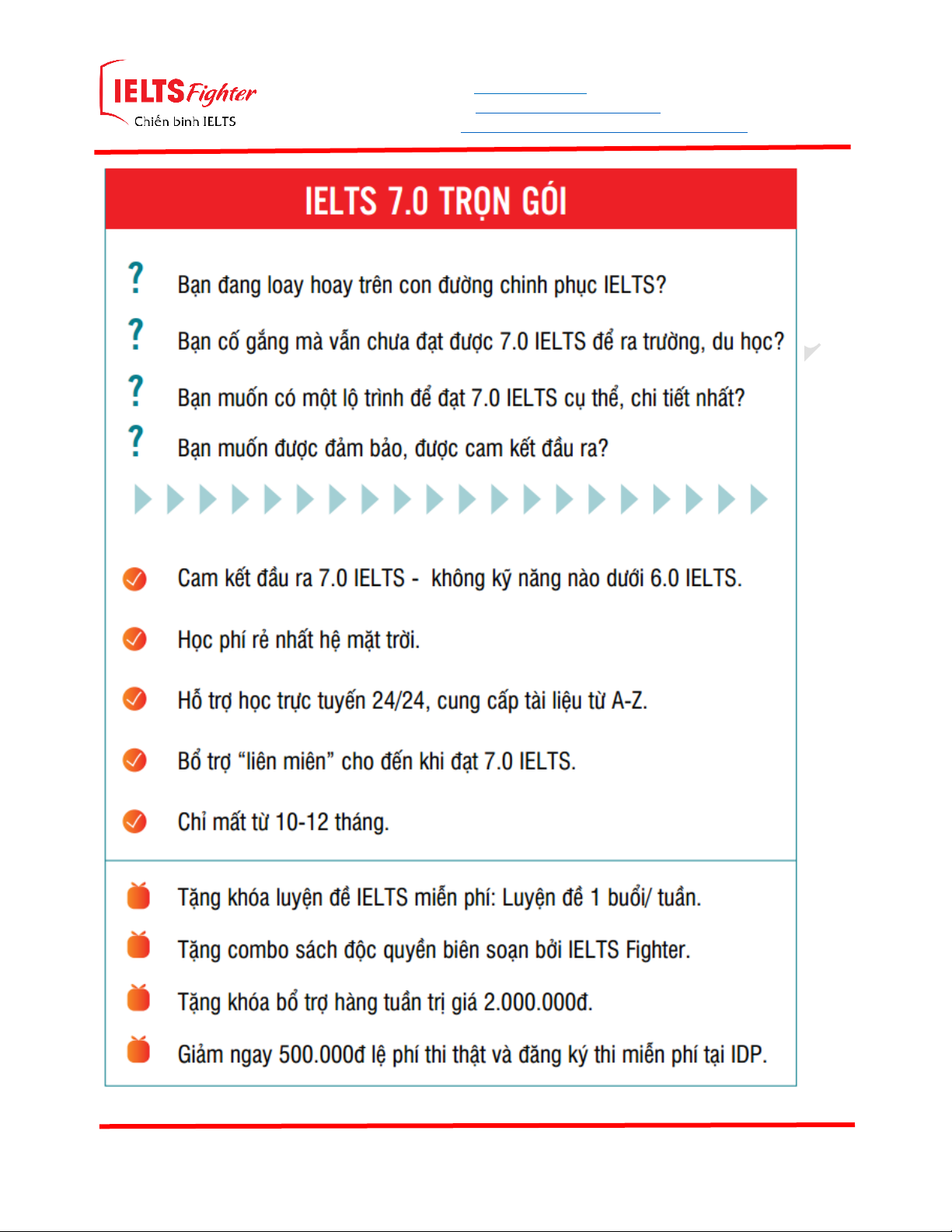 IELTS Fighter
Chiến binh IELTS

IELTS 7.0 TRỌN GÓI

? Bạn đang loay hoay trên con đường chinh phục IELTS?

? Bạn cố gắng mà vẫn chưa đạt được 7.0 IELTS để ra trường, du học?

? Bạn muốn có một lộ trình để đạt 7.0 IELTS cụ thể, chi tiết nhất?

? Bạn muốn được đảm bảo, được cam kết đầu ra?

Cam kết đầu ra 7.0 IELTS - không kỹ năng nào dưới 6.0 IELTS.

Học phí rẻ nhất hệ mặt trời.

Hỗ trợ học trực tuyến 24/24, cung cấp tài liệu từ A-Z.

Bổ trợ “liên miên” cho đến khi đạt 7.0 IELTS.

Chỉ mất từ 10-12 tháng.

Tặng khóa luyện đề IELTS miễn phí: Luyện đề 1 buổi/ tuần.

Tặng combo sách độc quyền biên soạn bởi IELTS Fighter.

Tặng khóa bổ trợ hàng tuần trị giá 2.000.000đ.

Giảm ngay 500.000đ lệ phí thi thật và đăng ký thi miễn phí tại IDP.