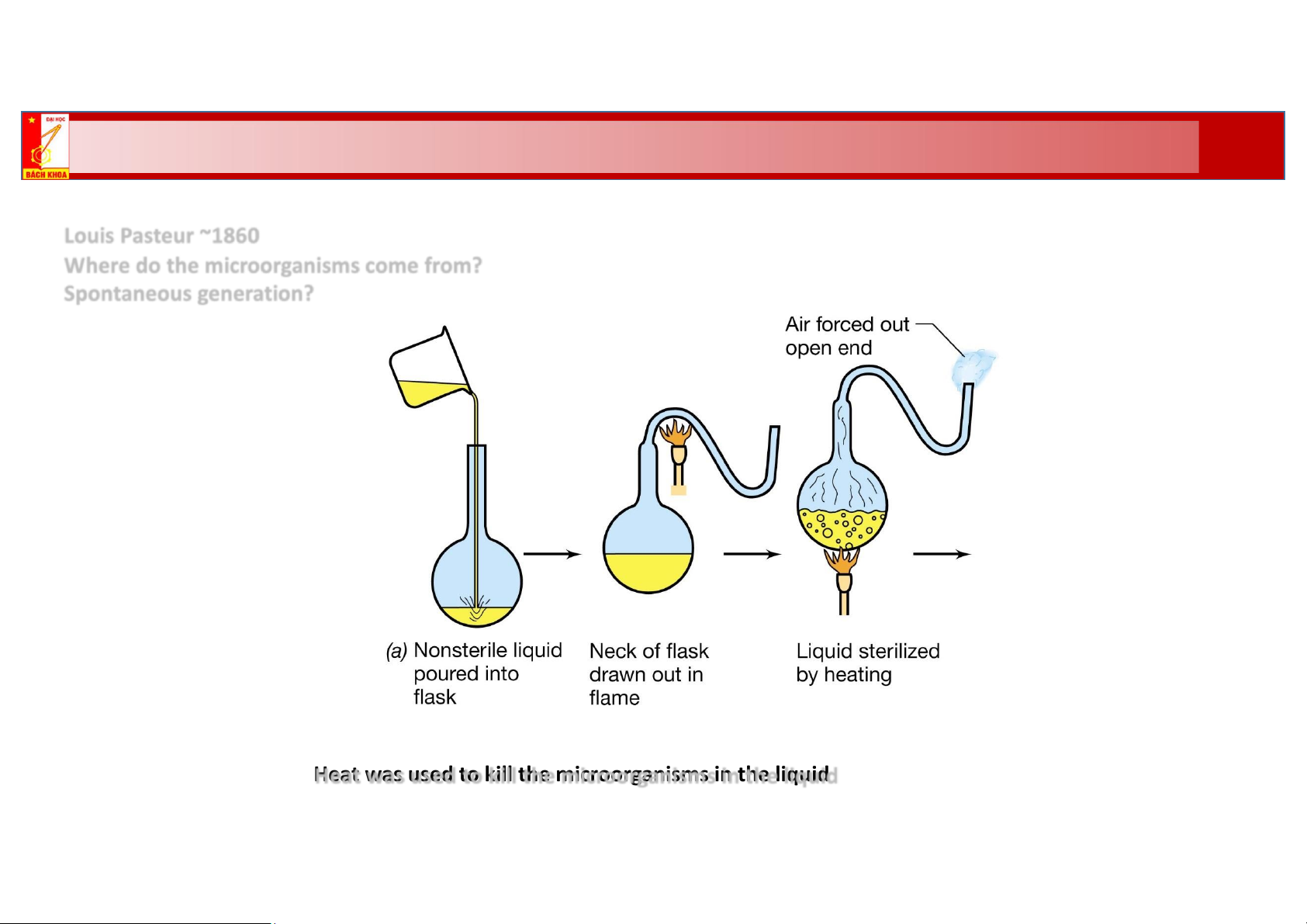 ĐẠI HỌC
BÁCH KHOA

Louis Pasteur ~1860
Where do the microorganisms come from?
Spontaneous generation?

Air forced out open end

(a) Nonsterile liquid poured into flask

Neck of flask drawn out in flame

Liquid sterilized by heating

Heat was used to kill the microorganisms in the liquid