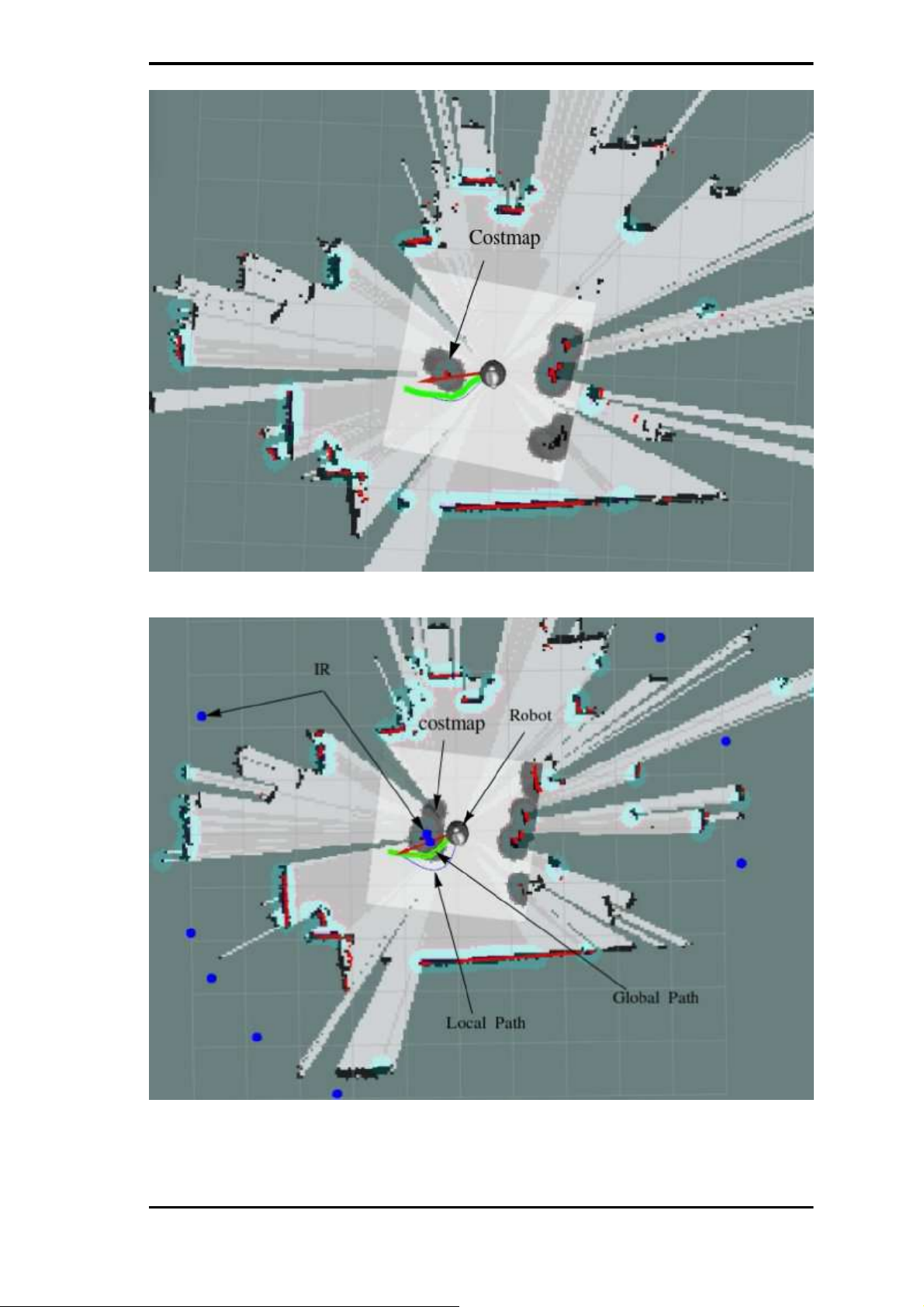 Costmap

IR

costmap

Robot

Global Path

Local Path