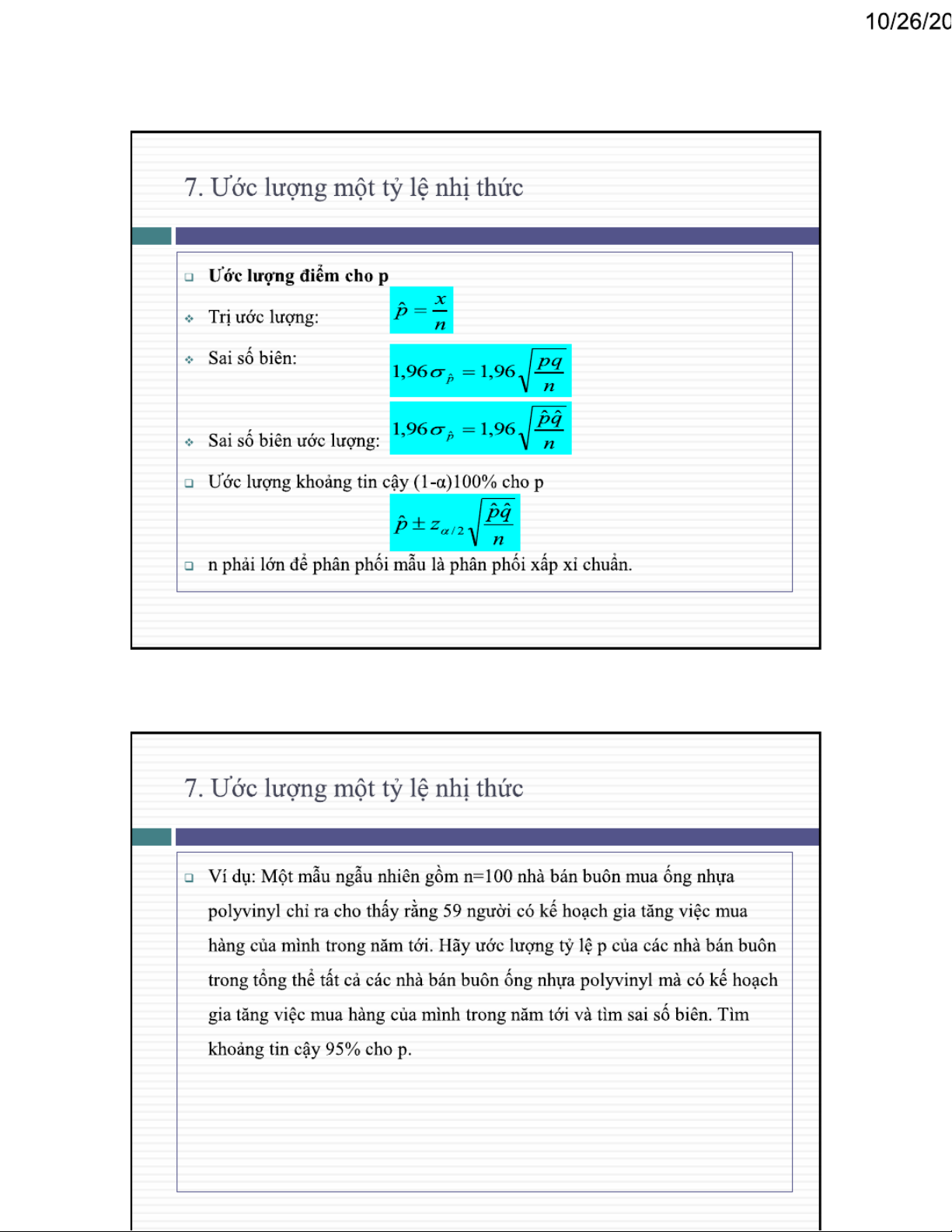 10/26/20

7. Ước lượng một tỷ lệ nhị thức

Ước lượng điểm cho p

Trị ước lượng: $\hat{p} = \frac{x}{n}$

Sai số biên: $1,96\sigma_{\hat{p}} = 1,96\sqrt{\frac{pq}{n}}$

Sai số biên ước lượng: $1,96\sigma_{\hat{p}} = 1,96\sqrt{\frac{\hat{p}\hat{q}}{n}}$

Ước lượng khoảng tin cậy (1-α)100% cho p

$\hat{p} \pm z_{\alpha/2}\sqrt{\frac{\hat{p}\hat{q}}{n}}$

n phải lớn để phân phối mẫu là phân phối xấp xỉ chuẩn.

7. Ước lượng một tỷ lệ nhị thức

Ví dụ: Một mẫu ngẫu nhiên gồm n=100 nhà bán buôn mua ống nhựa polyvinyl chỉ ra cho thấy rằng 59 người có kế hoạch gia tăng việc mua hàng của mình trong năm tới. Hãy ước lượng tỷ lệ p của các nhà bán buôn trong tổng thể tất cả các nhà bán buôn ống nhựa polyvinyl mà có kế hoạch gia tăng việc mua hàng của mình trong năm tới và tìm sai số biên. Tìm khoảng tin cậy 95% cho p.