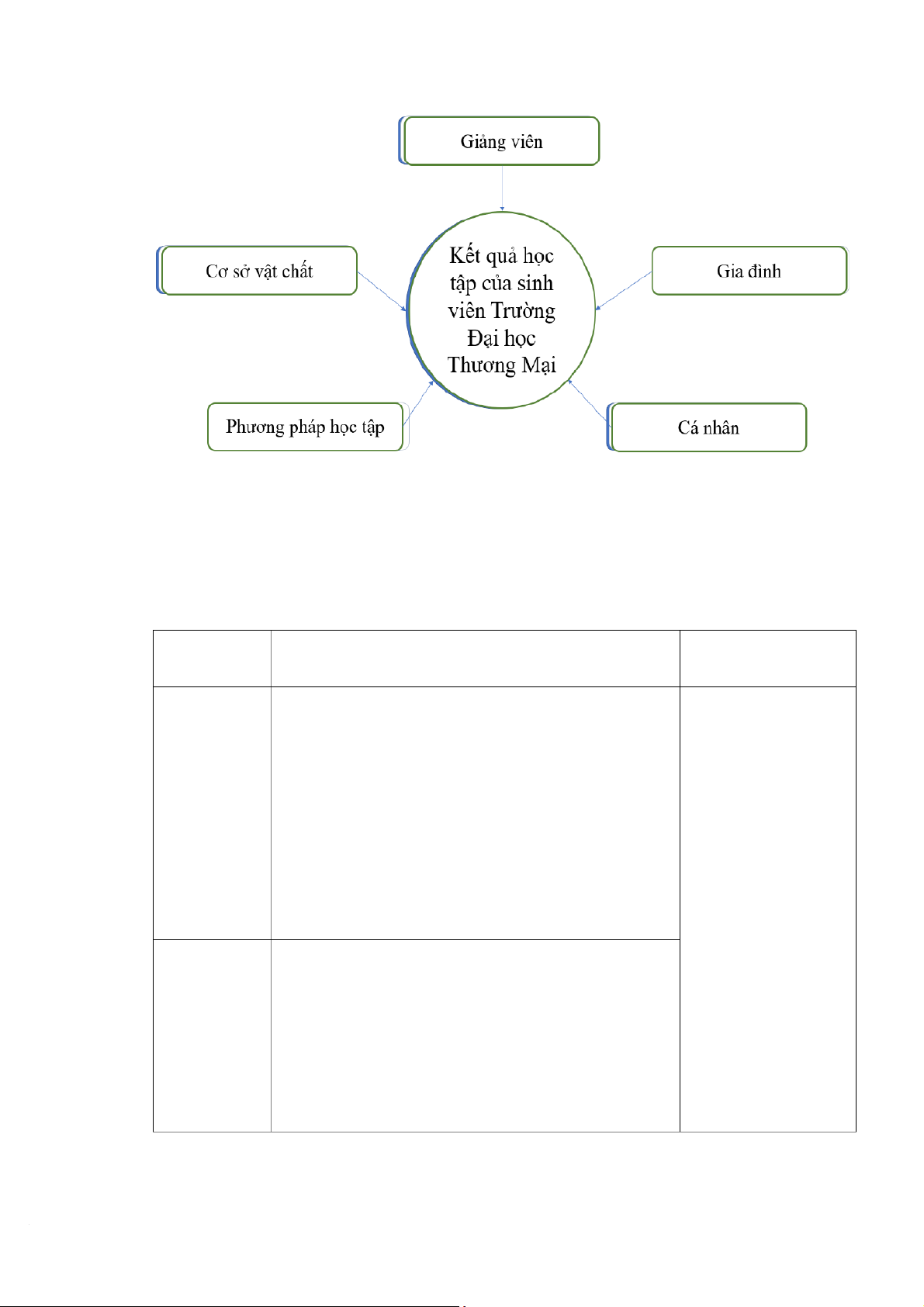 Giảng viên

Cơ sở vật chất

Kết quả học tập của sinh viên Trường Đại học Thương Mại

Gia đình

Phương pháp học tập

Cá nhân