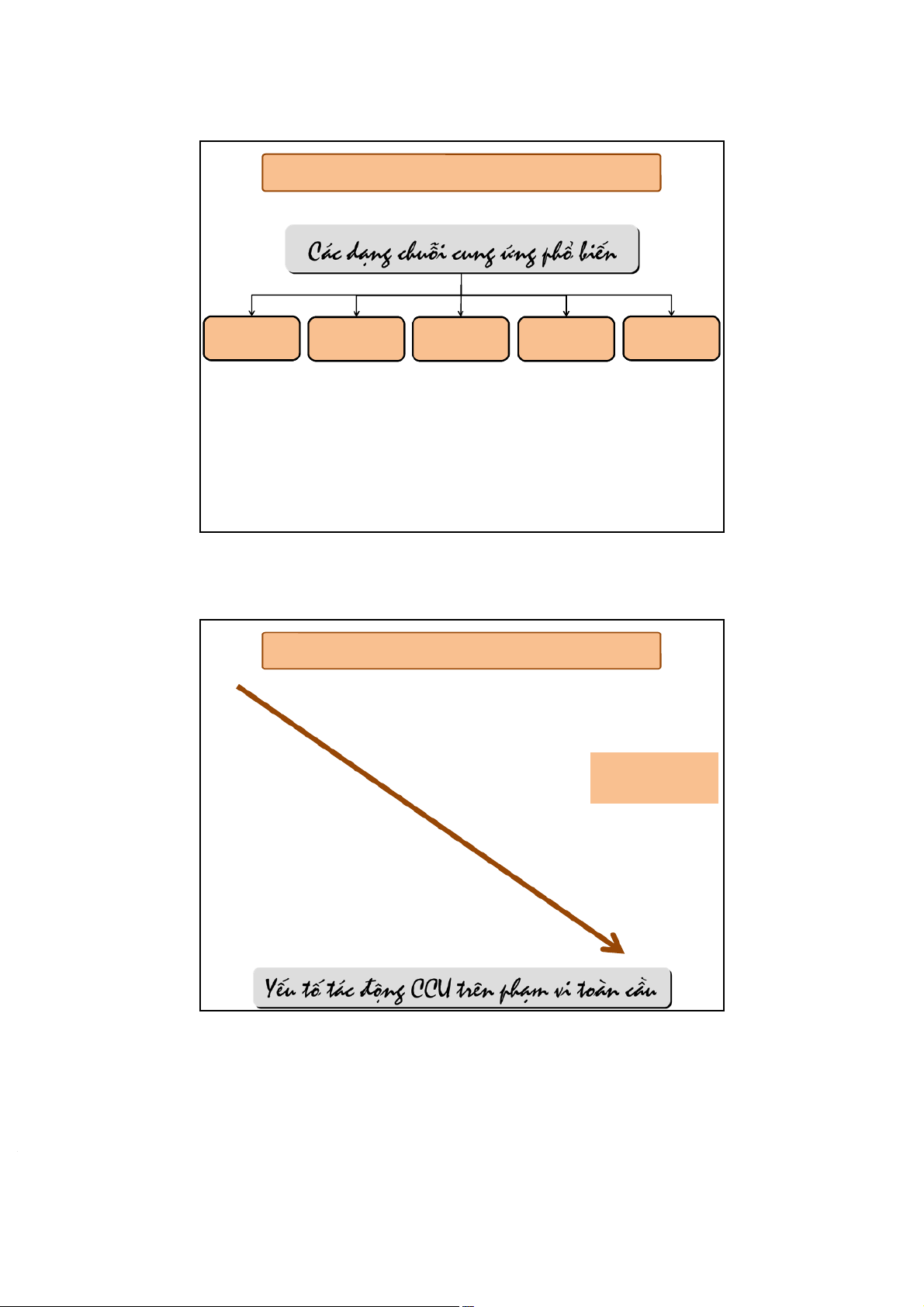 Các dạng chuỗi cung ứng phổ biến

Yếu tố tác động CCU trên phạm vi toàn cầu