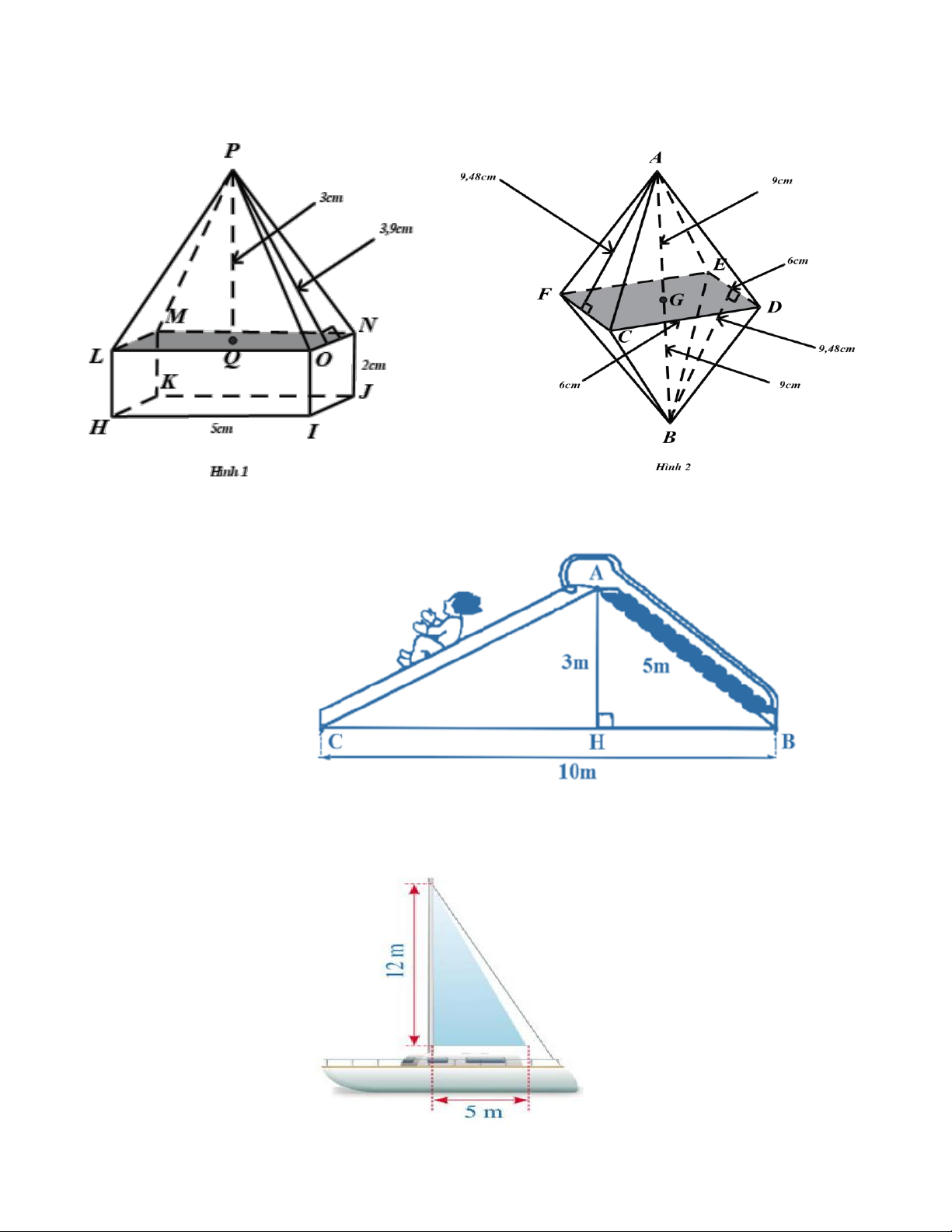 P
3cm
3,9cm
M
N
L
Q
O
2cm
K
J
H
5cm
I
Hình 1

A
9,48cm
9cm
E
6cm
F
G
D
C
9,48cm
6cm
9cm
B
Hình 2

A
3m
5m
C
H
B
10m

12 m
5 m