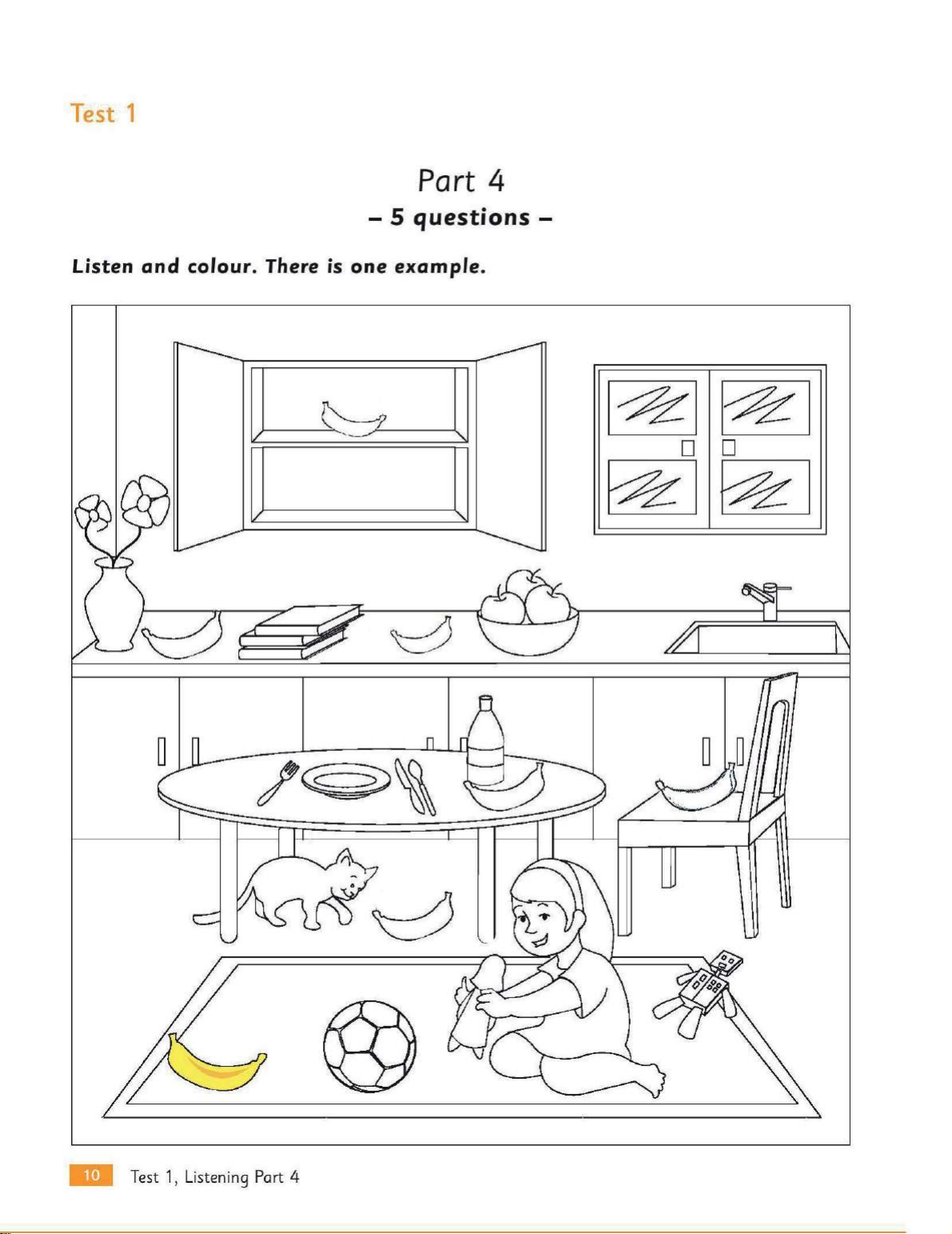 Test 1

Part 4
– 5 questions –

Listen and colour. There is one example.

10 Test 1, Listening Part 4