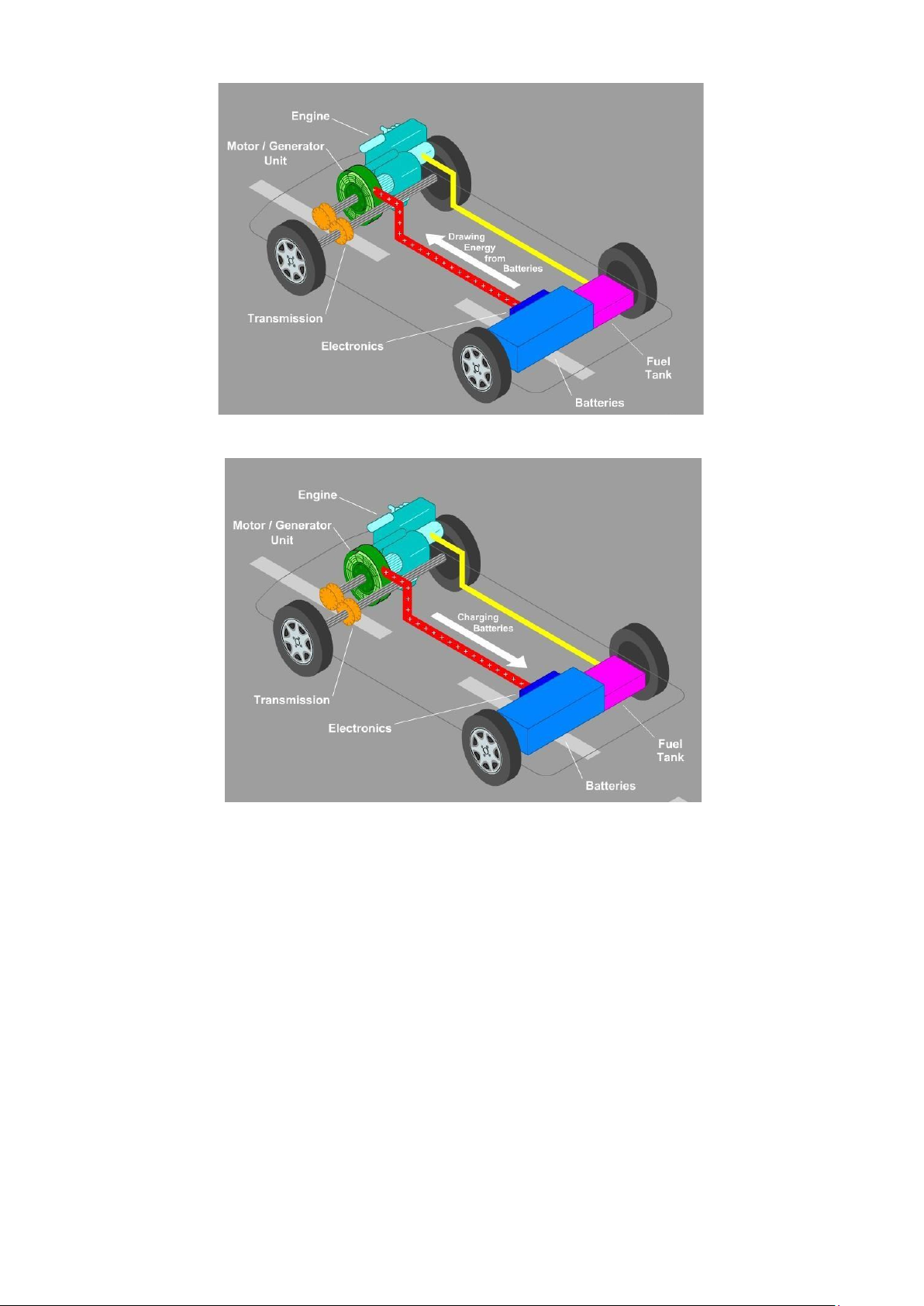 Engine
Motor / Generator Unit
Drawing Energy from Batteries
Transmission
Electronics
Fuel Tank
Batteries

Engine
Motor / Generator Unit
Charging Batteries
Transmission
Electronics
Fuel Tank
Batteries