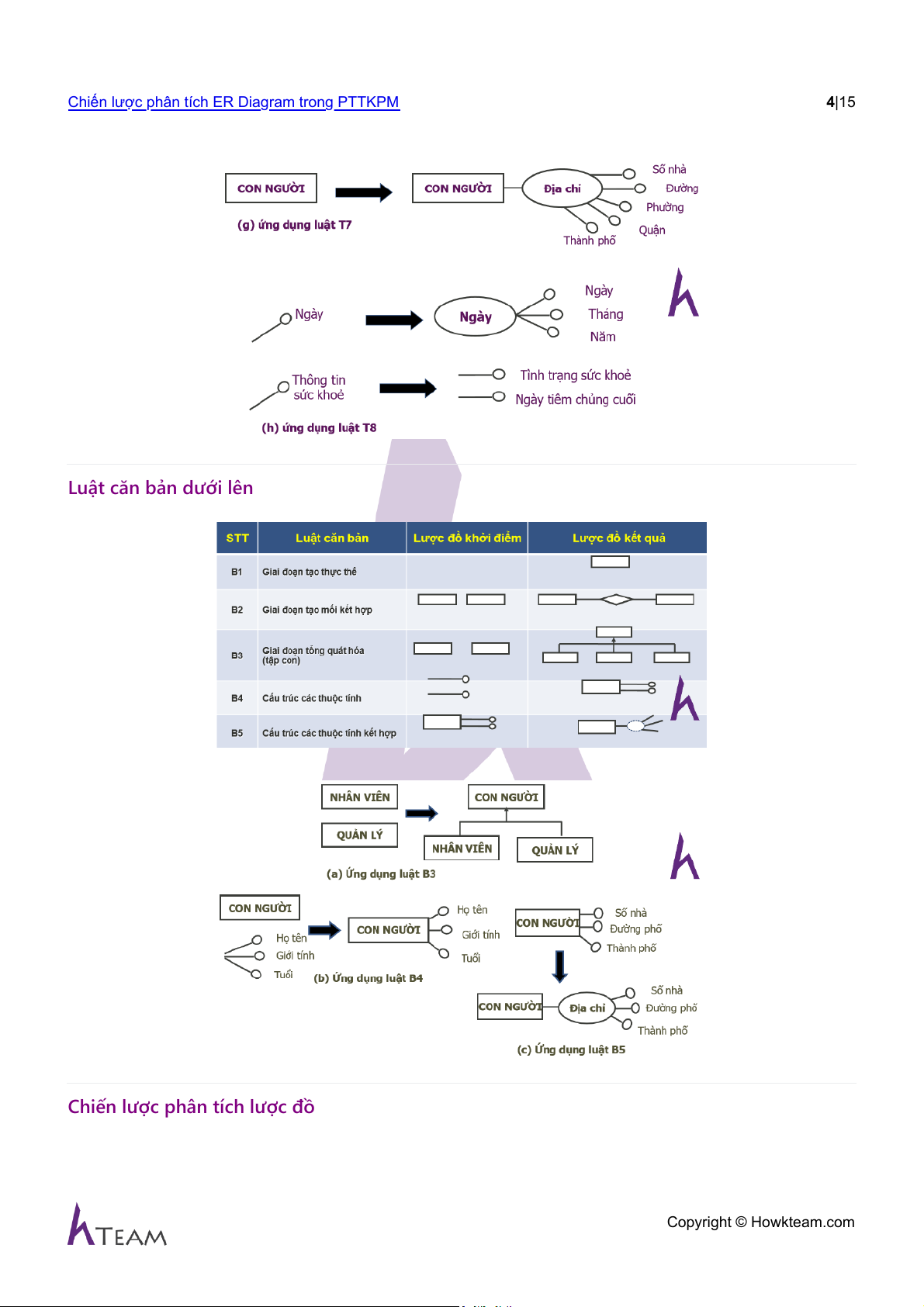 Chiến lược phân tích ER Diagram trong PTTKPM

4|15

CON NGƯỜI

CON NGƯỜI

Địa chỉ

Số nhà

Đường

Phường

Quận

Thành phố

(g) ứng dụng luật T7

Ngày

Ngày

Ngày

Tháng

Năm

Thông tin sức khoẻ

Tình trạng sức khoẻ

Ngày tiêm chủng cuối

(h) ứng dụng luật T8

Luật căn bản dưới lên

| STT | Luật căn bản | Lược đồ khởi điểm | Lược đồ kết quả |
|---|---|---|---|
| B1 | Giai đoạn tạo thực thể | | |
| B2 | Giai đoạn tạo mối kết hợp | | |
| B3 | Giai đoạn tổng quát hóa (tập con) | | |
| B4 | Cấu trúc các thuộc tính | | |
| B5 | Cấu trúc các thuộc tính kết hợp | | |

NHÂN VIÊN

QUẢN LÝ

CON NGƯỜI

NHÂN VIÊN

QUẢN LÝ

(a) Ứng dụng luật B3

CON NGƯỜI

Họ tên

Giới tính

Tuổi

CON NGƯỜI

Họ tên

Giới tính

Tuổi

(b) Ứng dụng luật B4

CON NGƯỜI

Số nhà

Đường phố

Thành phố

CON NGƯỜI

Địa chỉ

Số nhà

Đường phố

Thành phố

(c) Ứng dụng luật B5

Chiến lược phân tích lược đồ

TEAM

Copyright © Howkteam.com