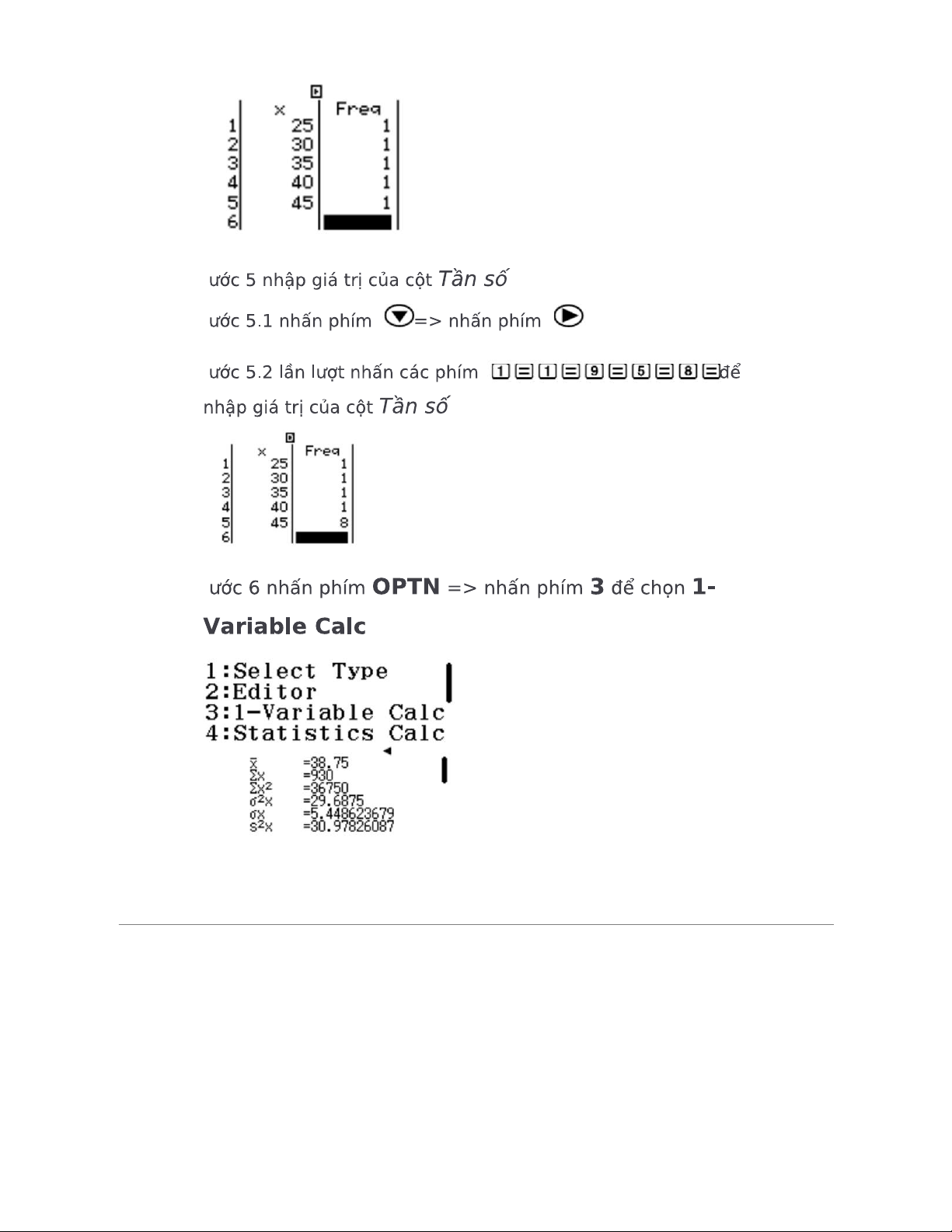 |   | x | Freq |
|---|---|---|
| 1 | 25 | 1 |
| 2 | 30 | 1 |
| 3 | 35 | 1 |
| 4 | 40 | 1 |
| 5 | 45 | 1 |
| 6 |  |  |

ước 5 nhập giá trị của cột Tần số

ước 5.1 nhấn phím => nhấn phím

ước 5.2 lần lượt nhấn các phím 1 = 1 = 9 = 5 = 8 = để nhập giá trị của cột Tần số

|   | x | Freq |
|---|---|---|
| 1 | 25 | 1 |
| 2 | 30 | 1 |
| 3 | 35 | 1 |
| 4 | 40 | 1 |
| 5 | 45 | 8 |
| 6 |  |  |

ước 6 nhấn phím OPTN => nhấn phím 3 để chọn 1-Variable Calc

1:Select Type
2:Editor
3:1-Variable Calc
4:Statistics Calc

$\bar{x}$ =38.75
$\sum x$ =930
$\sum x^2$ =36750
$\sigma^2 x$ =29.6875
$\sigma x$ =5.448623679
$s^2 x$ =30.97826087