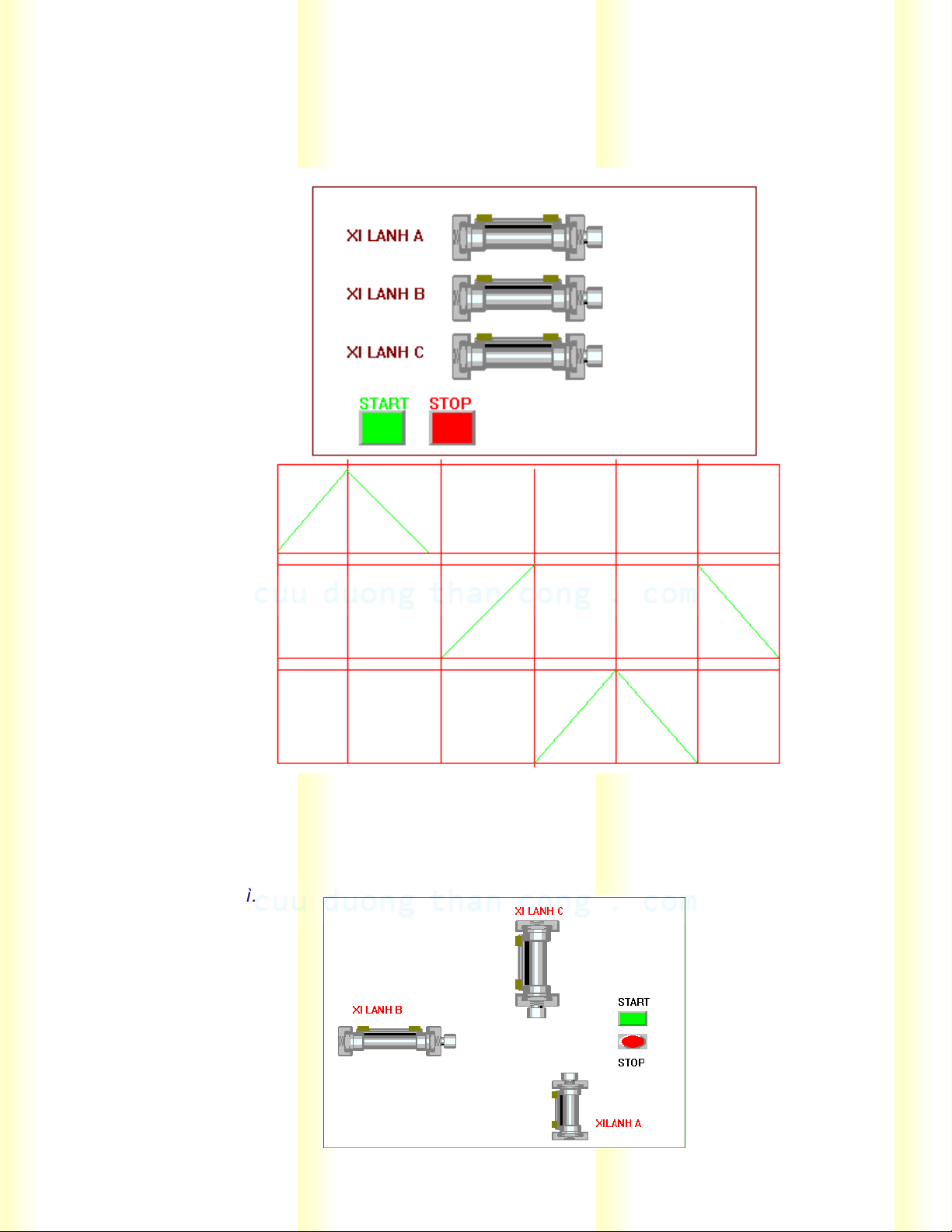 XI LANH A

XI LANH B

XI LANH C

START STOP

cuu duong than cong . com

ì.

cuu duong than cong . com

XI LANH C

XI LANH B

START

STOP

XILANH A