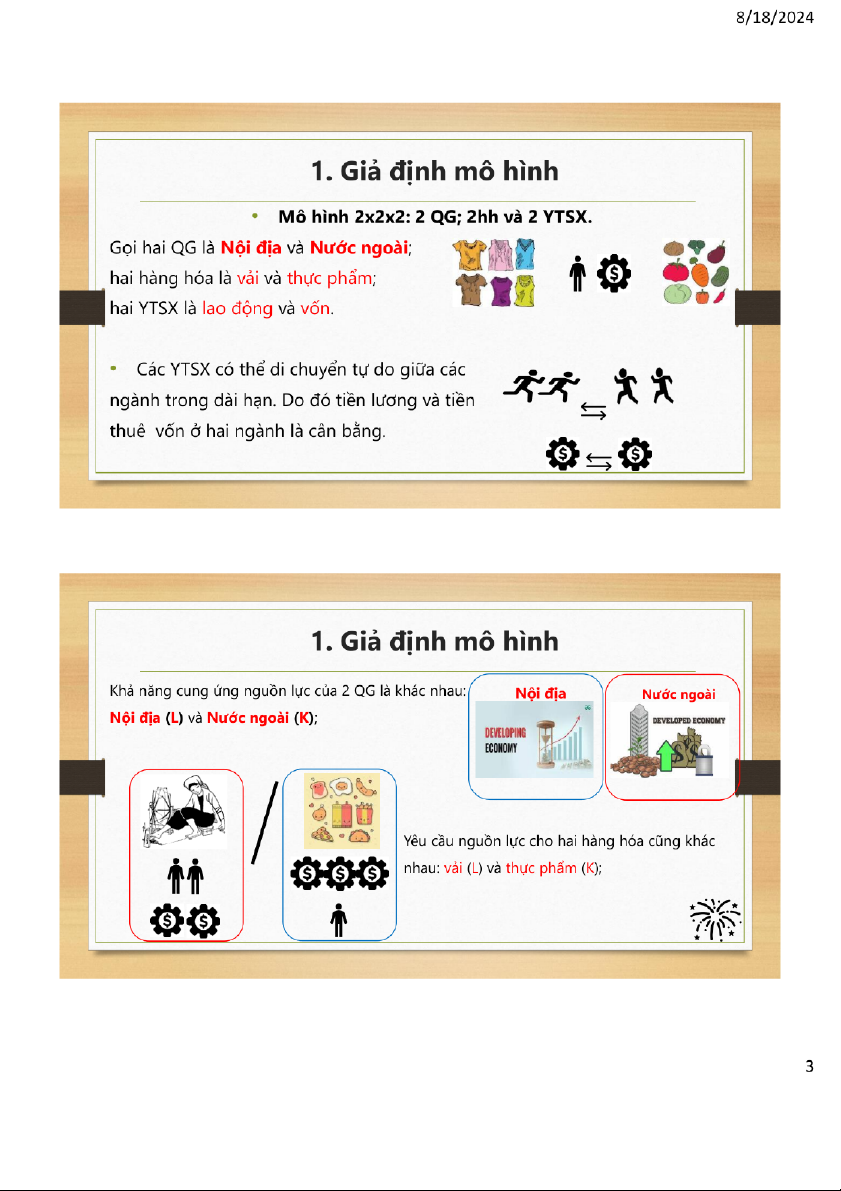 8/18/2024

1. Giả định mô hình

• Mô hình 2x2x2: 2 QG; 2hh và 2 YTSX.

Gọi hai QG là Nội địa và Nước ngoài; hai hàng hóa là vải và thực phẩm; hai YTSX là lao động và vốn.

• Các YTSX có thể di chuyển tự do giữa các ngành trong dài hạn. Do đó tiền lương và tiền thuê vốn ở hai ngành là cân bằng.

1. Giả định mô hình

Khả năng cung ứng nguồn lực của 2 QG là khác nhau: Nội địa (L) và Nước ngoài (K);

Nội địa

DEVELOPING ECONOMY

Nước ngoài

DEVELOPED ECONOMY

Yêu cầu nguồn lực cho hai hàng hóa cũng khác nhau: vải (L) và thực phẩm (K);

3