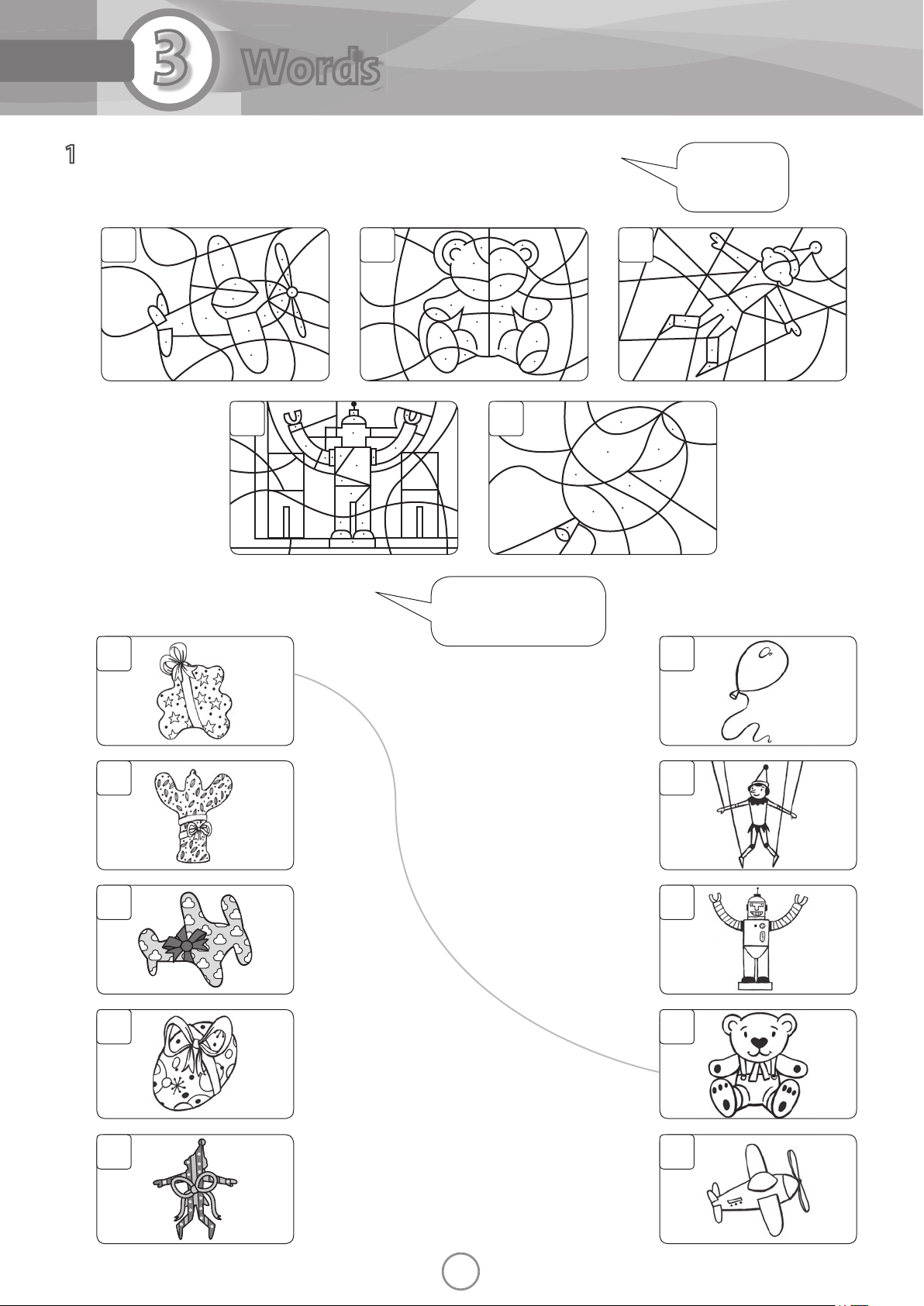 3 Words

1