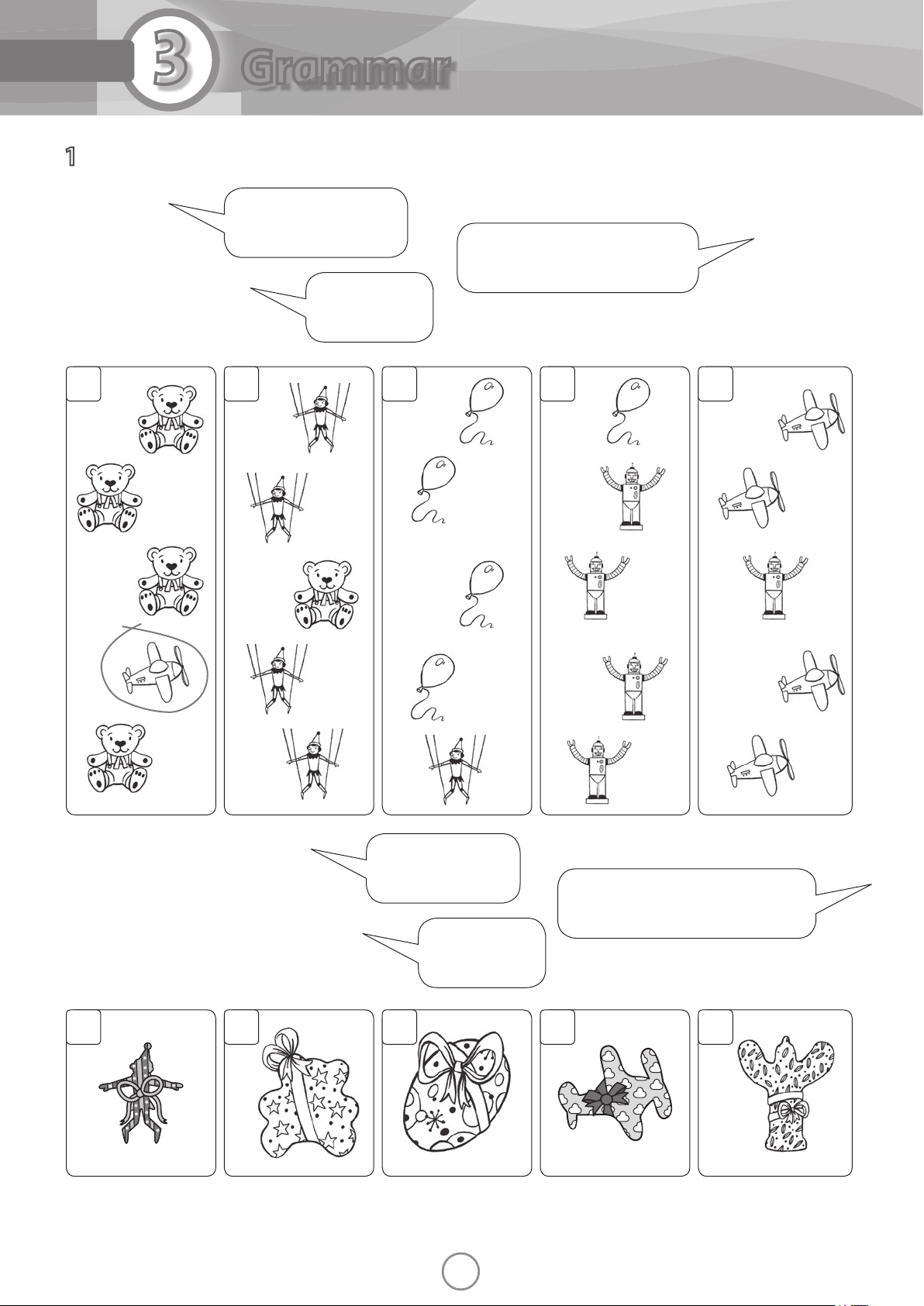 3 Grammar

1