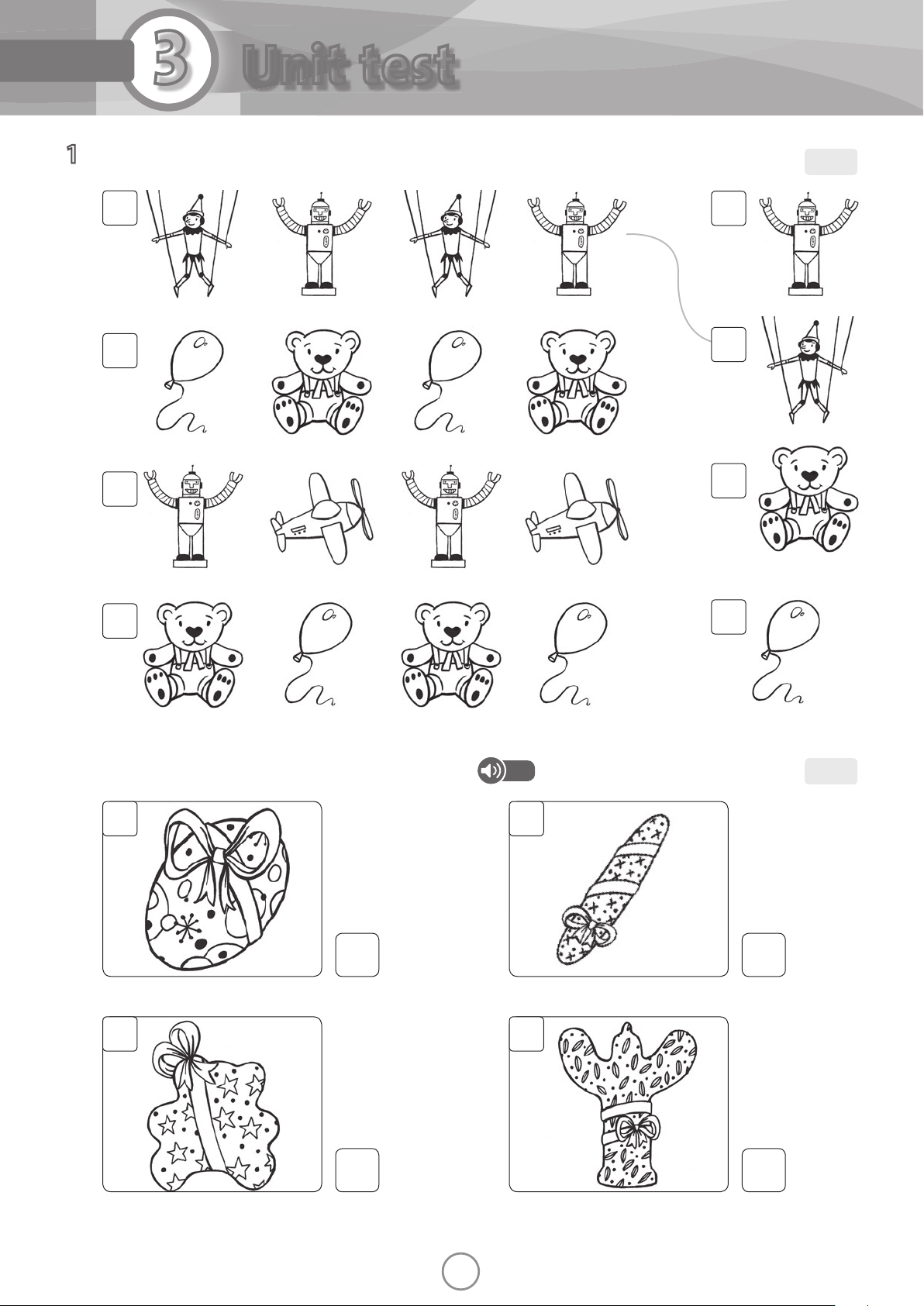 3 Unit test

1