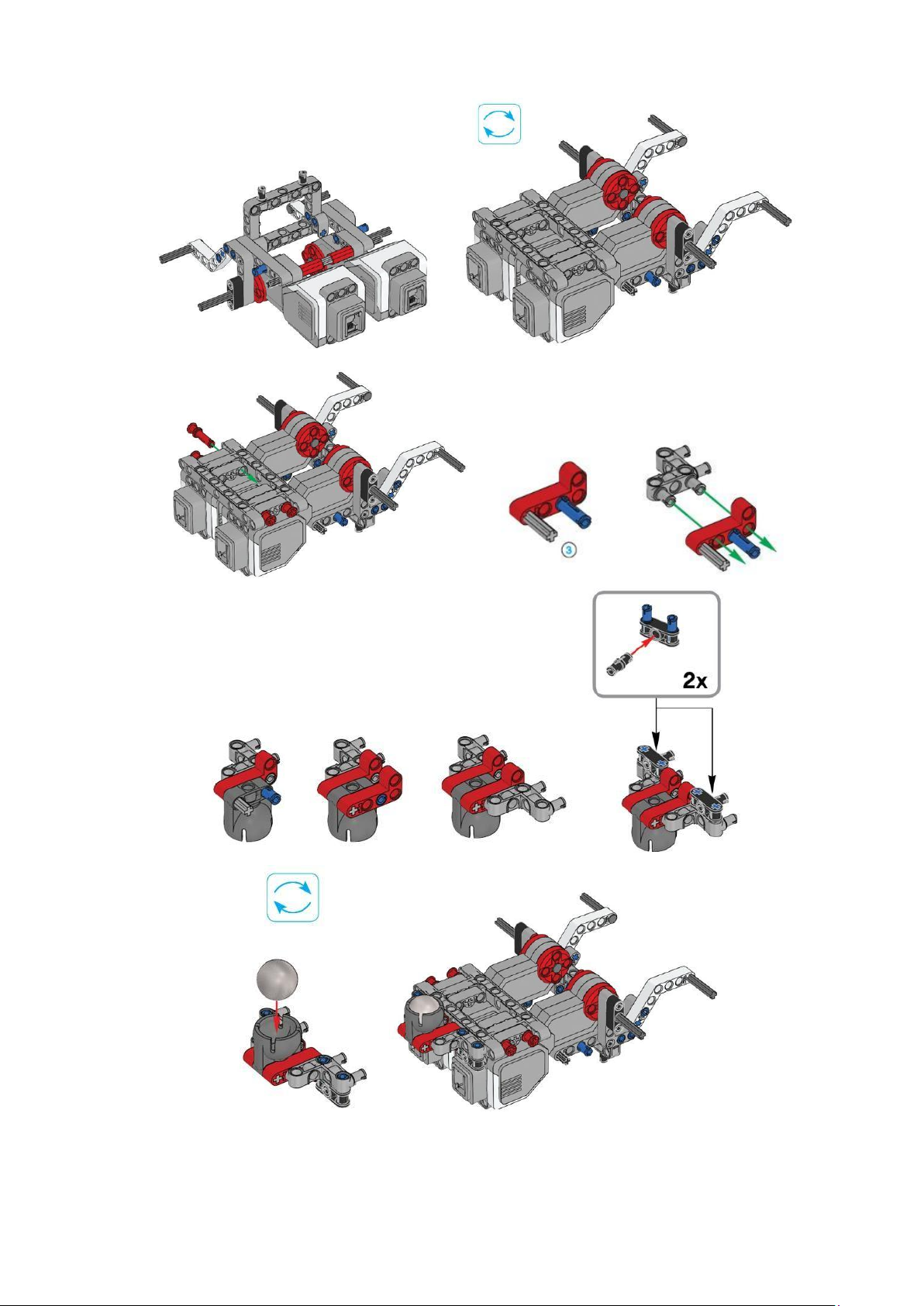 3

2x