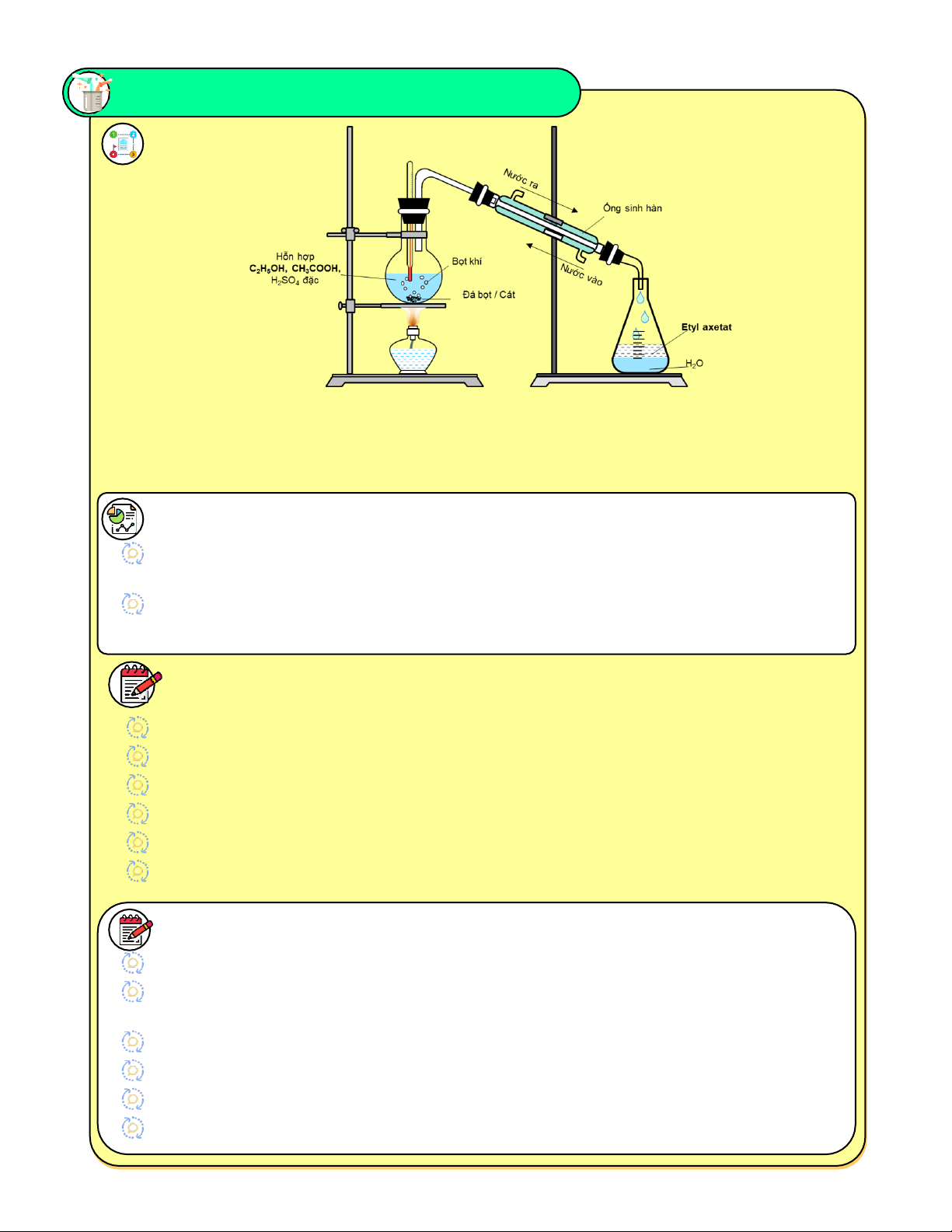 Nước ra

Ống sinh hàn

Hỗn hợp
$C_2H_5OH$, $CH_3COOH$,
$H_2SO_4$ đặc

Bọt khí

Đá bọt / Cát

Nước vào

Etyl axetat

$H_2O$