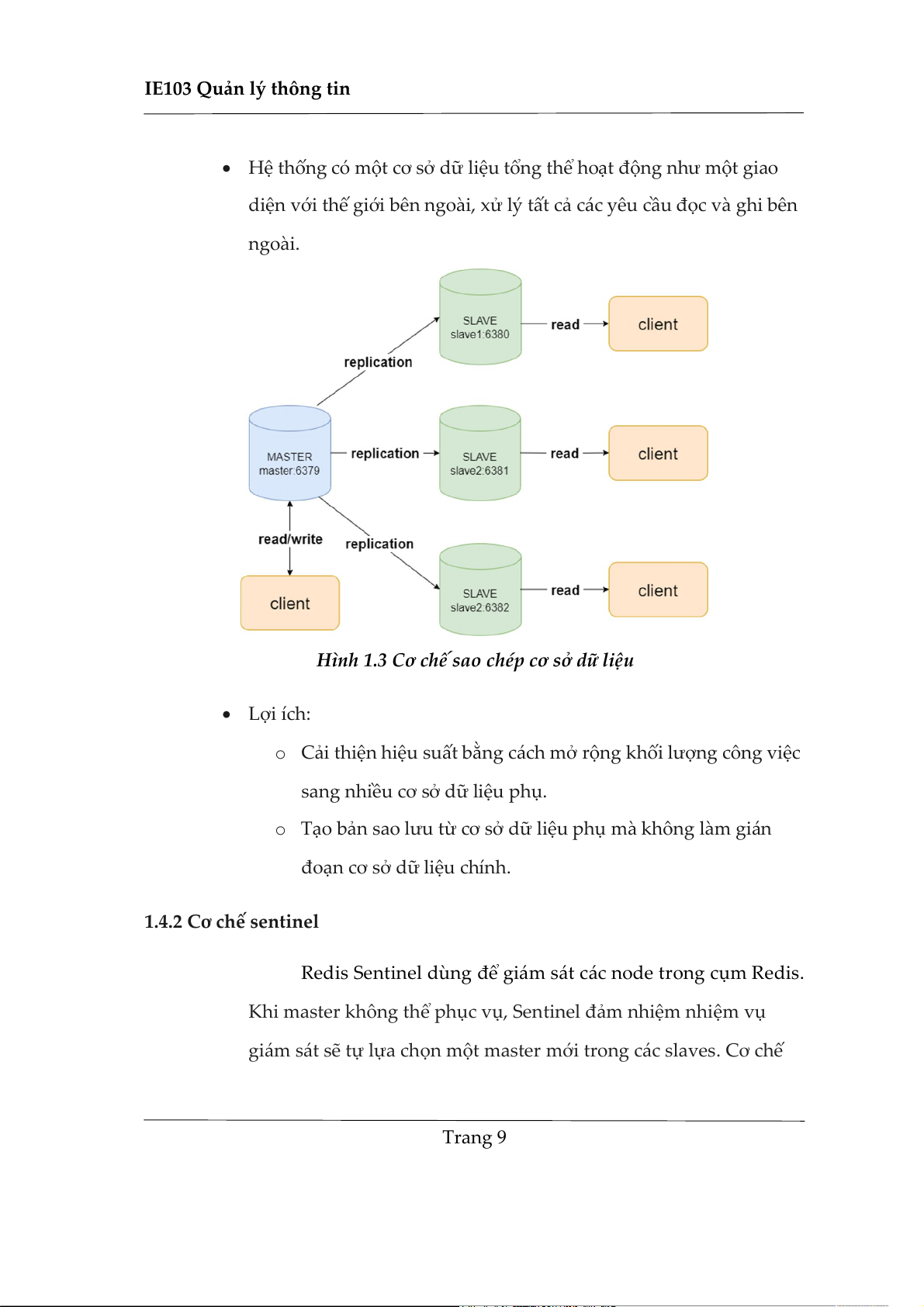 IE103 Quản lý thông tin

• Hệ thống có một cơ sở dữ liệu tổng thể hoạt động như một giao diện với thế giới bên ngoài, xử lý tất cả các yêu cầu đọc và ghi bên ngoài.

SLAVE
slave1:6380

read

client

replication

MASTER
master:6379

replication

SLAVE
slave2:6381

read

client

read/write

replication

client

SLAVE
slave2:6382

read

client

Hình 1.3 Cơ chế sao chép cơ sở dữ liệu

• Lợi ích:
  o Cải thiện hiệu suất bằng cách mở rộng khối lượng công việc sang nhiều cơ sở dữ liệu phụ.
  o Tạo bản sao lưu từ cơ sở dữ liệu phụ mà không làm gián đoạn cơ sở dữ liệu chính.

1.4.2 Cơ chế sentinel

Redis Sentinel dùng để giám sát các node trong cụm Redis. Khi master không thể phục vụ, Sentinel đảm nhiệm nhiệm vụ giám sát sẽ tự lựa chọn một master mới trong các slaves. Cơ chế

Trang 9