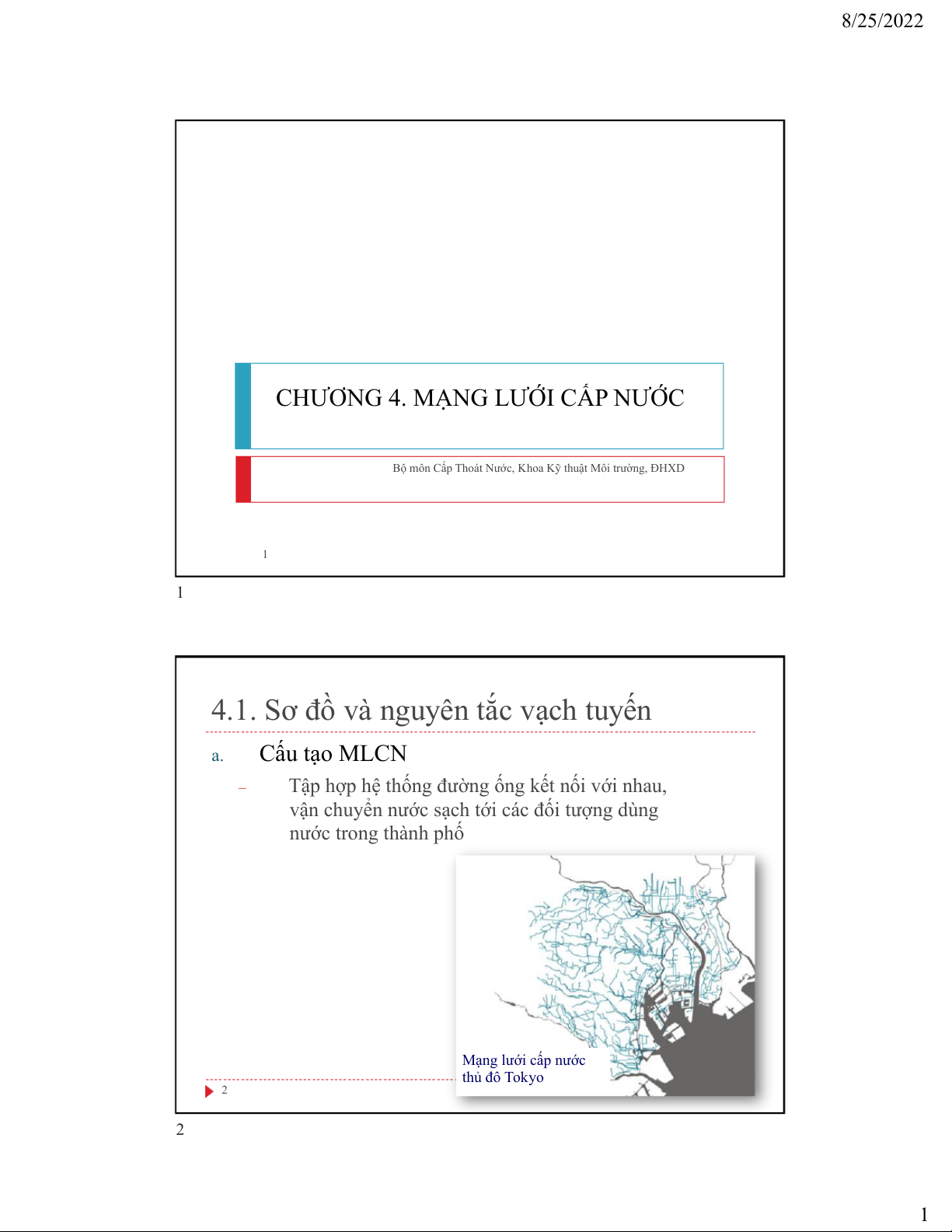 8/25/2022

CHƯƠNG 4. MẠNG LƯỚI CẤP NƯỚC

Bộ môn Cấp Thoát Nước, Khoa Kỹ thuật Môi trường, ĐHXD

1

1

4.1. Sơ đồ và nguyên tắc vạch tuyến

a. Cấu tạo MLCN

– Tập hợp hệ thống đường ống kết nối với nhau, vận chuyển nước sạch tới các đối tượng dùng nước trong thành phố

Mạng lưới cấp nước thủ đô Tokyo

2

2

1