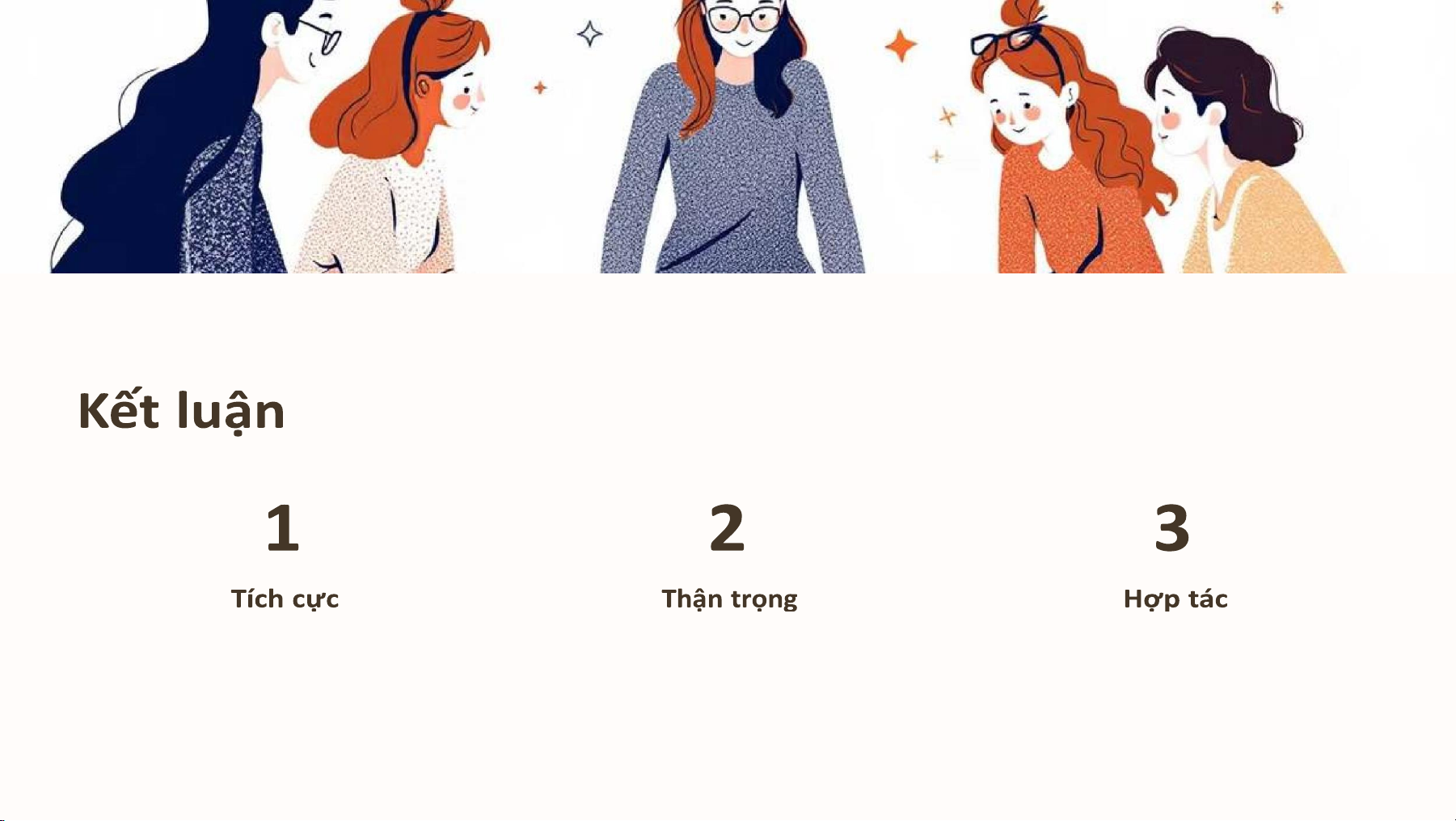 Kết luận

1

Tích cực

2

Thận trọng

3

Hợp tác