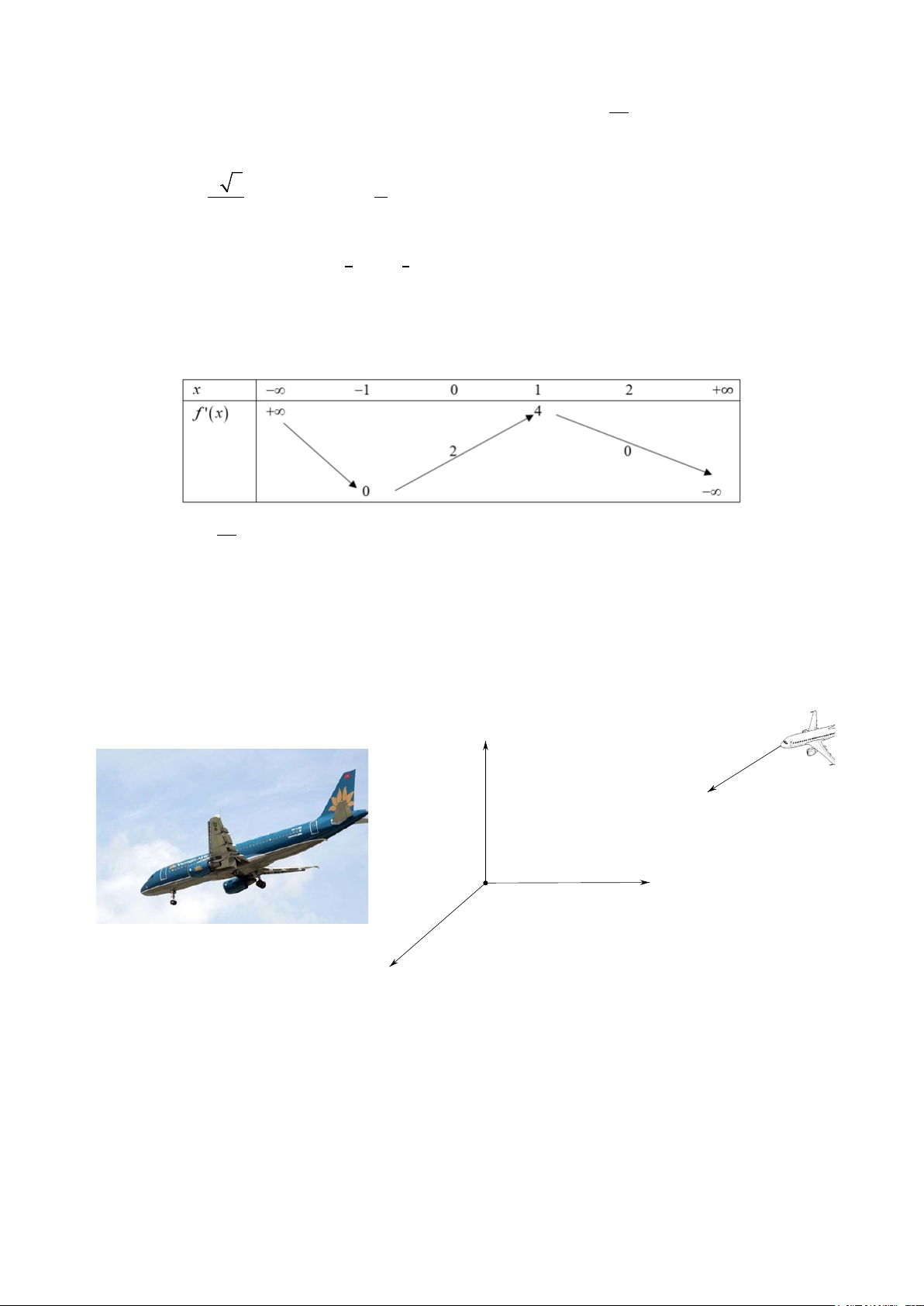 | $x$ | $-\infty$ | $-1$ | $0$ | $1$ | $2$ | $+\infty$ |
|---|---|---|---|---|---|---|
| $f'(x)$ | $+\infty$ | $0$ | $2$ | $4$ | $0$ | $-\infty$ |