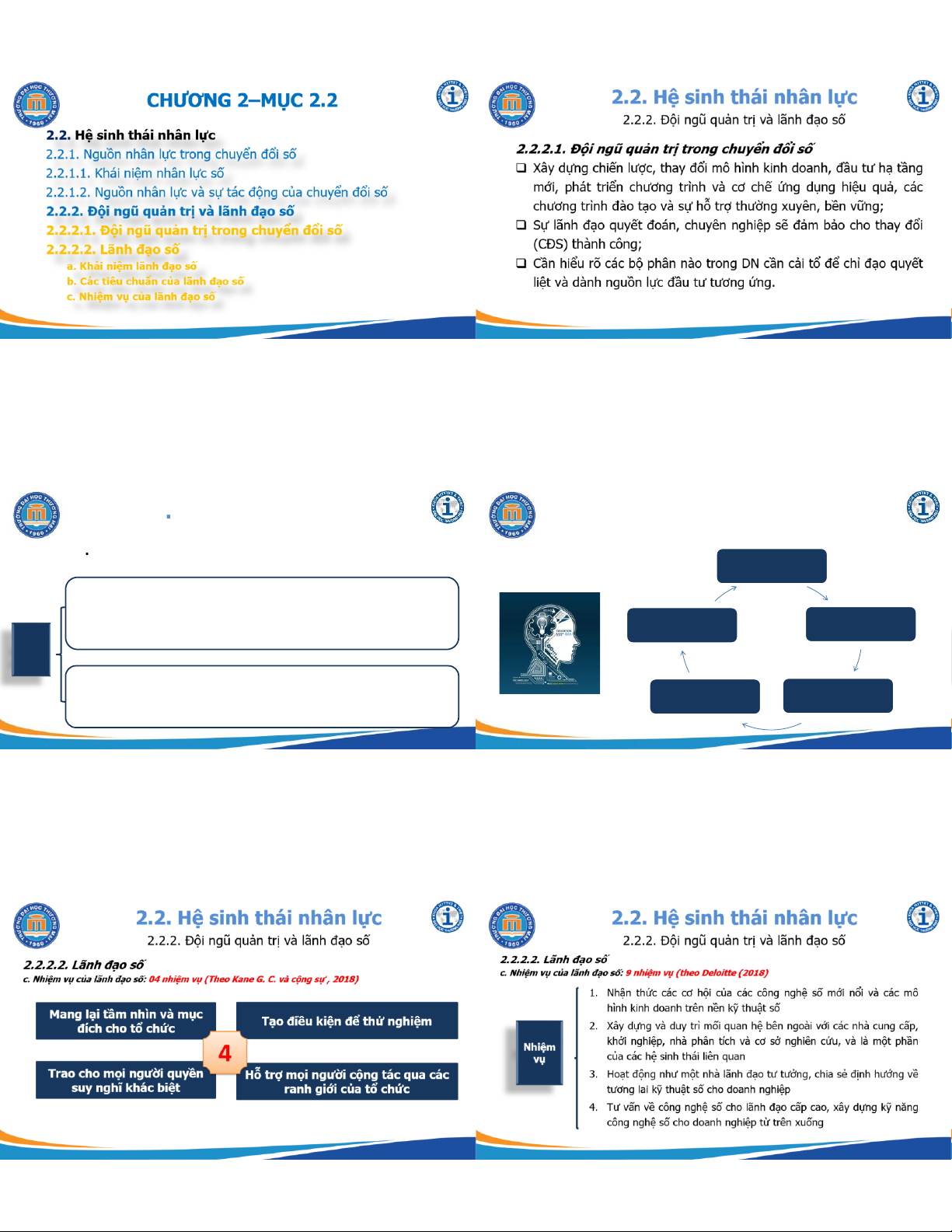 CHƯƠNG 2–MỤC 2.2

2.2. Hệ sinh thái nhân lực
2.2.1. Nguồn nhân lực trong chuyển đổi số
2.2.1.1. Khái niệm nhân lực số
2.2.1.2. Nguồn nhân lực và sự tác động của chuyển đổi số
2.2.2. Đội ngũ quản trị và lãnh đạo số
2.2.2.1. Đội ngũ quản trị trong chuyển đổi số
2.2.2.2. Lãnh đạo số
a. Khái niệm lãnh đạo số
b. Các tiêu chuẩn của lãnh đạo số
c. Nhiệm vụ của lãnh đạo số

2.2. Hệ sinh thái nhân lực
2.2.2. Đội ngũ quản trị và lãnh đạo số

2.2.2.1. Đội ngũ quản trị trong chuyển đổi số
❑ Xây dựng chiến lược, thay đổi mô hình kinh doanh, đầu tư hạ tầng mới, phát triển chương trình và cơ chế ứng dụng hiệu quả, các chương trình đào tạo và sự hỗ trợ thường xuyên, bền vững;
❑ Sự lãnh đạo quyết đoán, chuyên nghiệp sẽ đảm bảo cho thay đổi (CĐS) thành công;
❑ Cần hiểu rõ các bộ phận nào trong DN cần cải tổ để chỉ đạo quyết liệt và dành nguồn lực đầu tư tương ứng.

2.2. Hệ sinh thái nhân lực
2.2.2. Đội ngũ quản trị và lãnh đạo số

2.2.2.2. Lãnh đạo số
c. Nhiệm vụ của lãnh đạo số: 04 nhiệm vụ (Theo Kane G. C. và cộng sự, 2018)

Mang lại tầm nhìn và mục đích cho tổ chức
Tạo điều kiện để thử nghiệm
4
Trao cho mọi người quyền suy nghĩ khác biệt
Hỗ trợ mọi người cộng tác qua các ranh giới của tổ chức

2.2. Hệ sinh thái nhân lực
2.2.2. Đội ngũ quản trị và lãnh đạo số

2.2.2.2. Lãnh đạo số
c. Nhiệm vụ của lãnh đạo số: 9 nhiệm vụ (theo Deloitte (2018)

Nhiệm vụ
1. Nhận thức các cơ hội của các công nghệ số mới nổi và các mô hình kinh doanh trên nền kỹ thuật số
2. Xây dựng và duy trì mối quan hệ bên ngoài với các nhà cung cấp, khởi nghiệp, nhà phân tích và cơ sở nghiên cứu, và là một phần của các hệ sinh thái liên quan
3. Hoạt động như một nhà lãnh đạo tư tưởng, chia sẻ định hướng về tương lai kỹ thuật số cho doanh nghiệp
4. Tư vấn về công nghệ số cho lãnh đạo cấp cao, xây dựng kỹ năng công nghệ số cho doanh nghiệp từ trên xuống